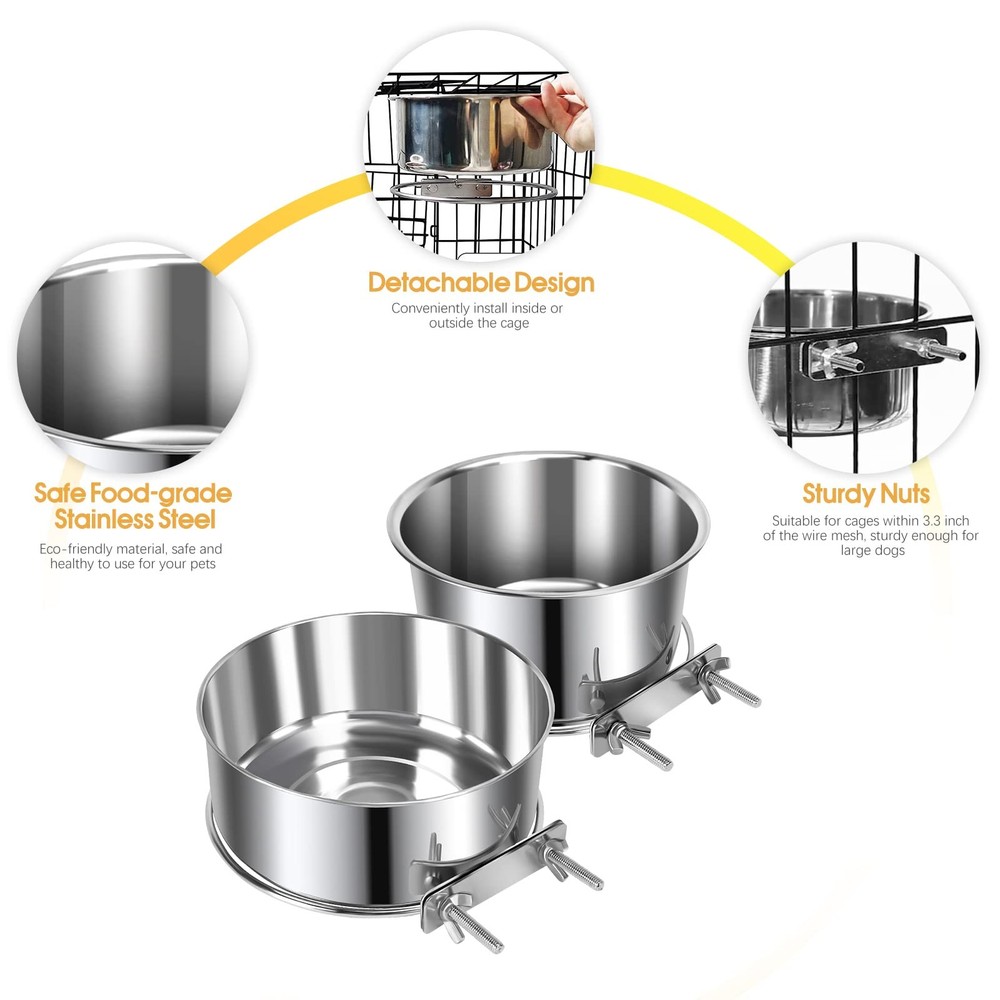 Detachable Design
Conveniently install inside or outside the cage

Safe Food-grade Stainless Steel
Eco-friendly material, safe and healthy to use for your pets

Sturdy Nuts
Suitable for cages within 3.3 inch of the wire mesh, sturdy enough for large dogs