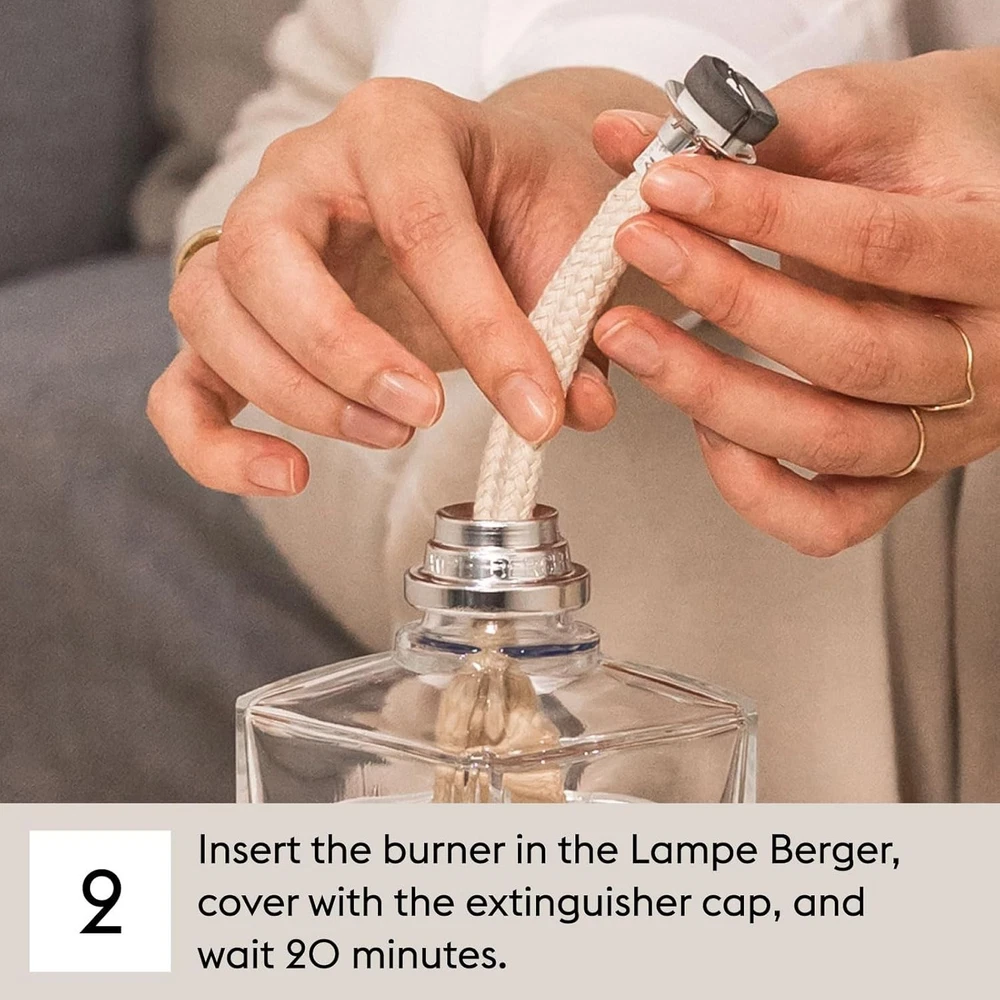 2

Insert the burner in the Lampe Berger, cover with the extinguisher cap, and wait 20 minutes.