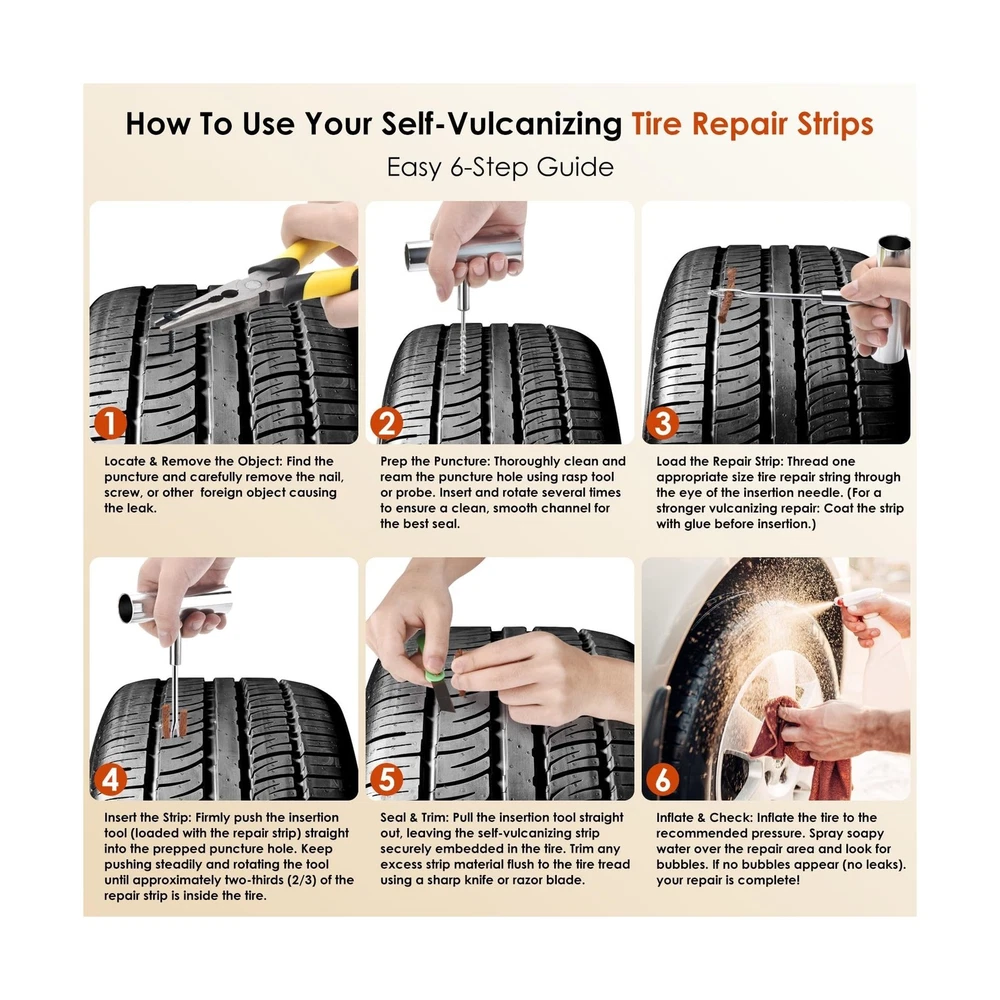 How To Use Your Self-Vulcanizing Tire Repair Strips

Easy 6-Step Guide

1

Locate & Remove the Object: Find the puncture and carefully remove the nail, screw, or other foreign object causing the leak.

2

Prep the Puncture: Thoroughly clean and ream the puncture hole using rasp tool or probe. Insert and rotate several times to ensure a clean, smooth channel for the best seal.

3

Load the Repair Strip: Thread one appropriate size tire repair string through the eye of the insertion needle. (For a stronger vulcanizing repair: Coat the strip with glue before insertion.)

4

Insert the Strip: Firmly push the insertion tool (loaded with the repair strip) straight into the prepped puncture hole. Keep pushing steadily and rotating the tool until approximately two-thirds (2/3) of the repair strip is inside the tire.

5

Seal & Trim: Pull the insertion tool straight out, leaving the self-vulcanizing strip securely embedded in the tire. Trim any excess strip material flush to the tire tread using a sharp knife or razor blade.

6

Inflate & Check: Inflate the tire to the recommended pressure. Spray soapy water over the repair area and look for bubbles. If no bubbles appear (no leaks). your repair is complete!