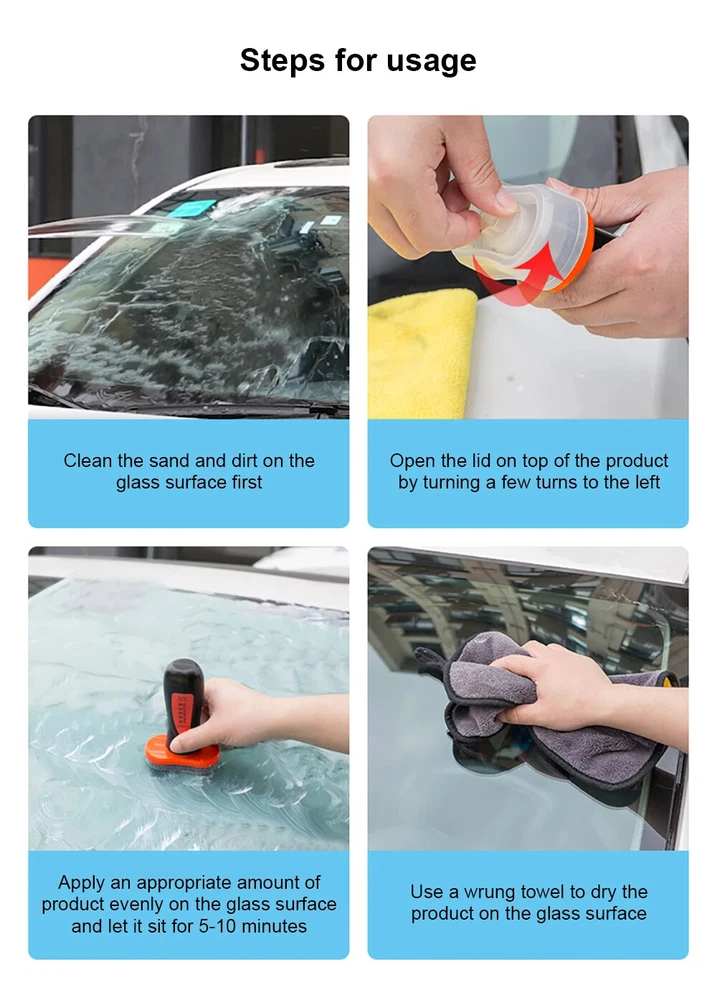 Steps for usage

Clean the sand and dirt on the glass surface first

Open the lid on top of the product by turning a few turns to the left

Apply an appropriate amount of product evenly on the glass surface and let it sit for 5-10 minutes

Use a wrung towel to dry the product on the glass surface