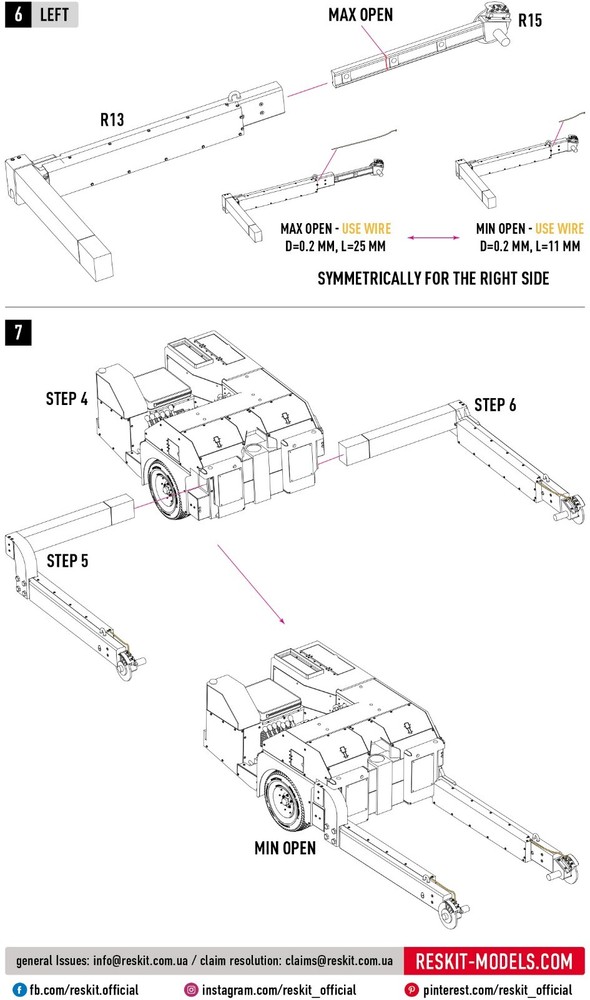 6 LEFT

MAX OPEN

R15

R13

MAX OPEN - USE WIRE
D=0.2 MM, L=25 MM

MIN OPEN - USE WIRE
D=0.2 MM, L=11 MM

SYMMETRICALLY FOR THE RIGHT SIDE

7

STEP 4

STEP 6

STEP 5

MIN OPEN

general Issues: info@reskit.com.ua / claim resolution: claims@reskit.com.ua

RESKIT-MODELS.COM

fb.com/reskit.official

instagram.com/reskit_official

pinterest.com/reskit_official