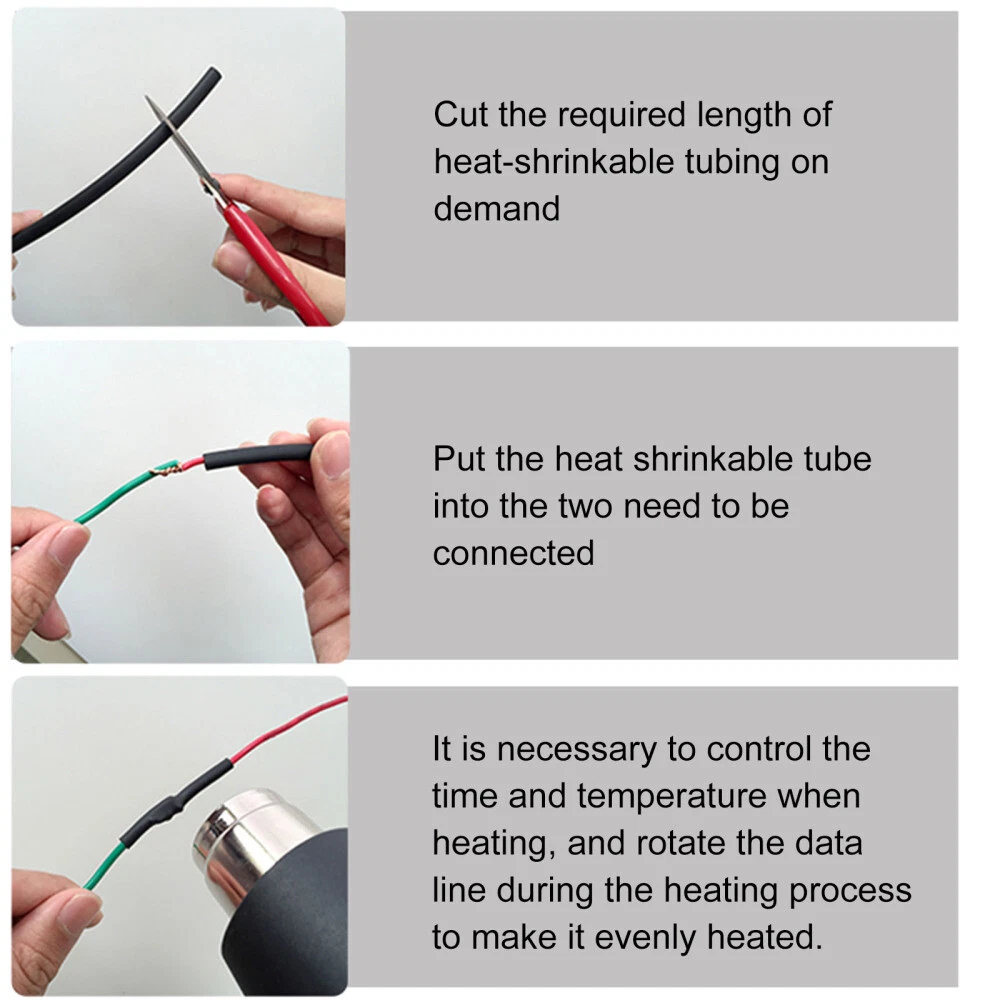 Cut the required length of heat-shrinkable tubing on demand

Put the heat shrinkable tube into the two need to be connected

It is necessary to control the time and temperature when heating, and rotate the data line during the heating process to make it evenly heated.