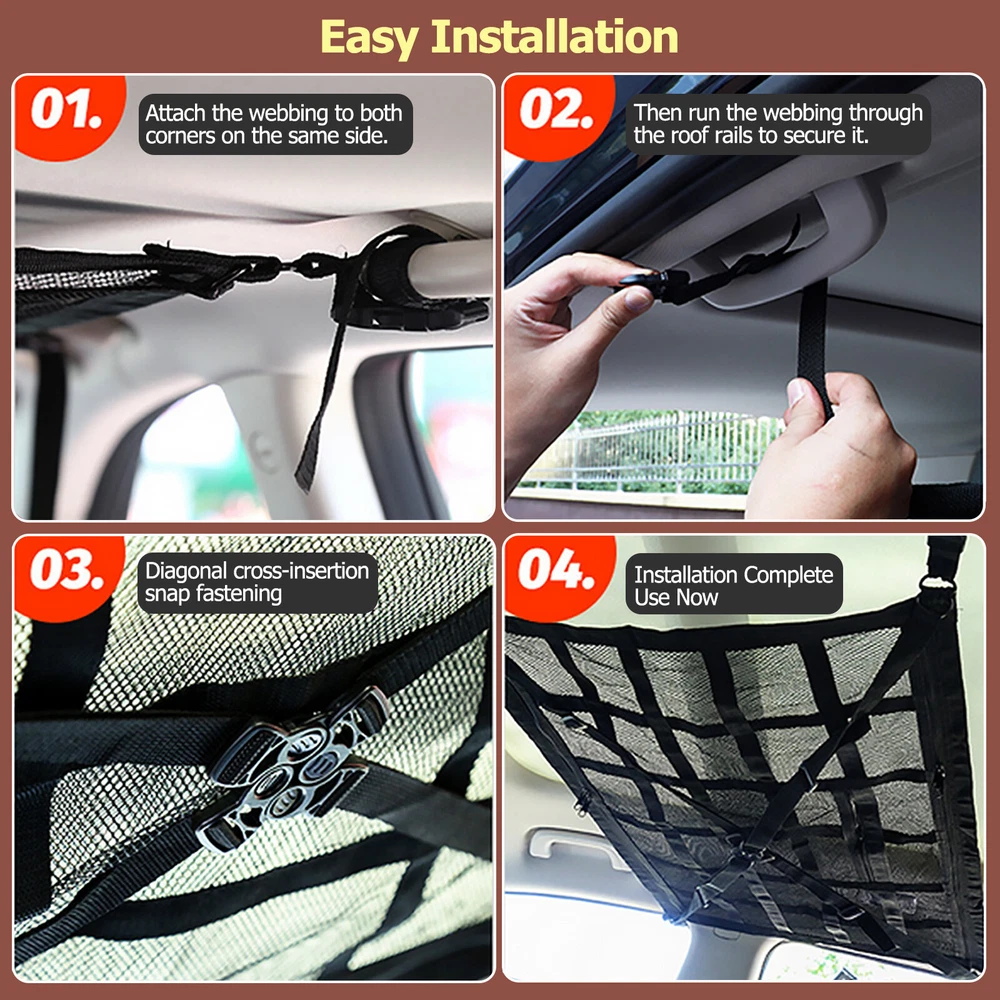 Easy Installation

01. Attach the webbing to both corners on the same side.

02. Then run the webbing through the roof rails to secure it.

03. Diagonal cross-insertion snap fastening

04. Installation Complete Use Now