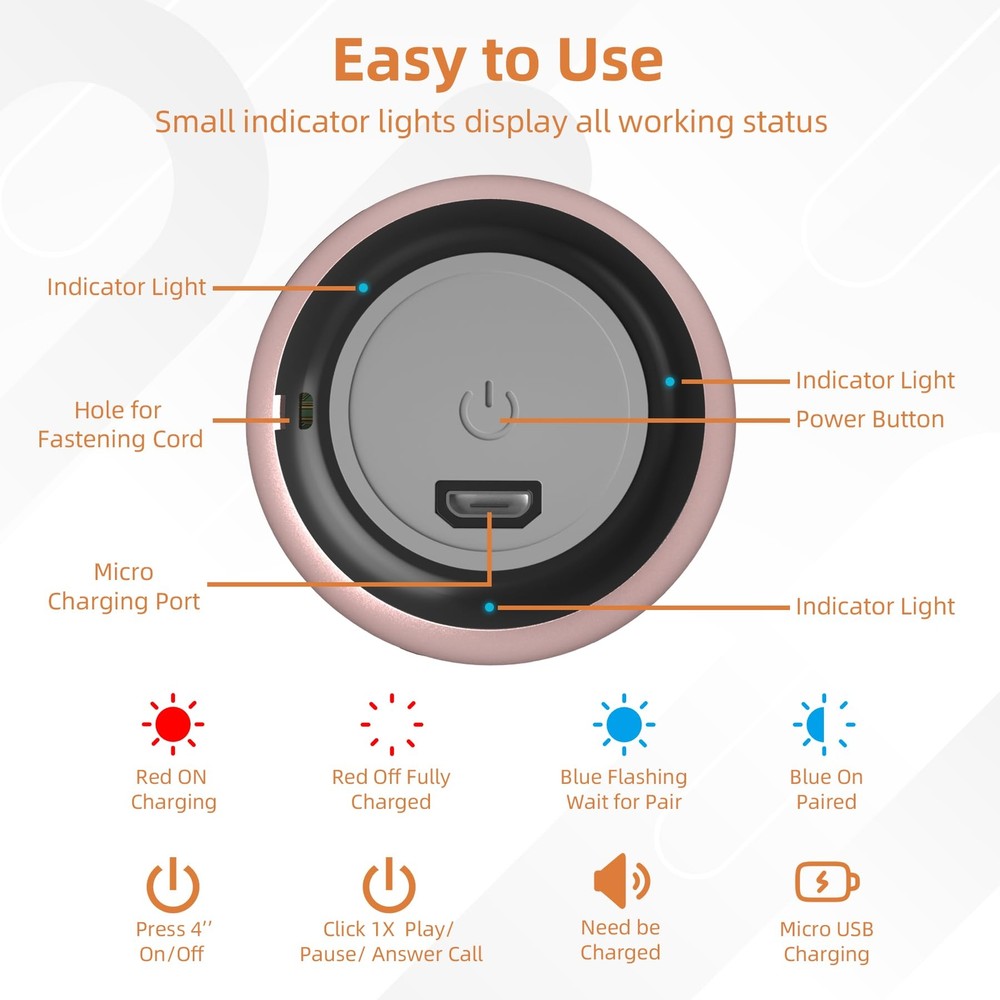 Easy to Use

Small indicator lights display all working status

Indicator Light

Hole for Fastening Cord

Micro Charging Port

Indicator Light

Power Button

Indicator Light

Red ON Charging

Red Off Fully Charged

Blue Flashing Wait for Pair

Blue On Paired

Press 4'' On/Off

Click 1X Play/ Pause/ Answer Call

Need be Charged

Micro USB Charging