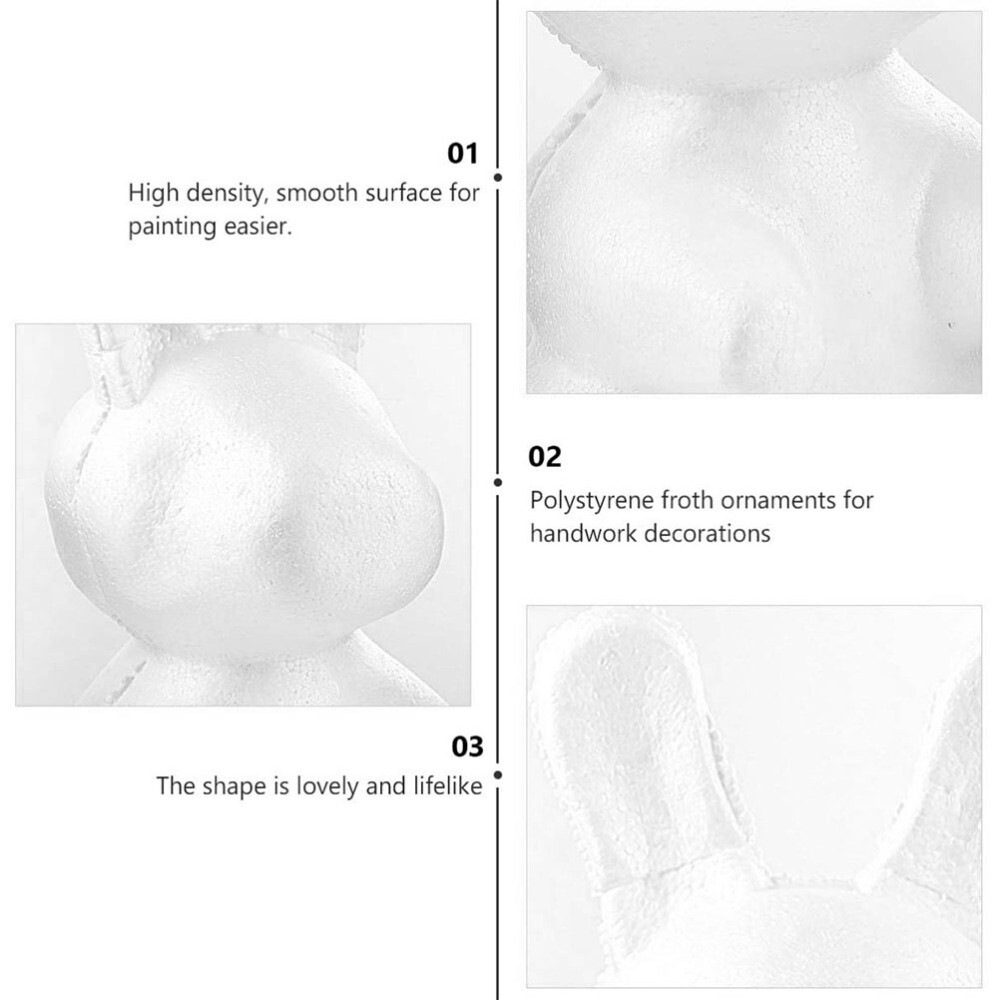 01
High density, smooth surface for painting easier.

02
Polystyrene froth ornaments for handwork decorations

03
The shape is lovely and lifelike