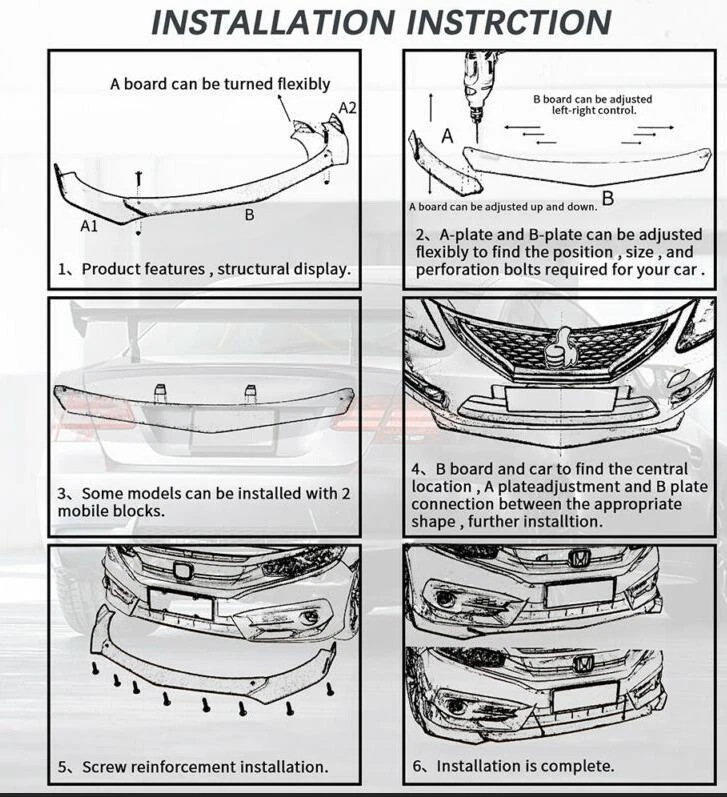 INSTALLATION INSTRCTION

A board can be turned flexibly
A2
A1
B
1、Product features , structural display.

B board can be adjusted left-right control.
A
B
A board can be adjusted up and down.
2、A-plate and B-plate can be adjusted flexibly to find the position , size , and perforation bolts required for your car .

3、Some models can be installed with 2 mobile blocks.

4、B board and car to find the central location , A plateadjustment and B plate connection between the appropriate shape , further installtion.

5、Screw reinforcement installation.

6、Installation is complete.