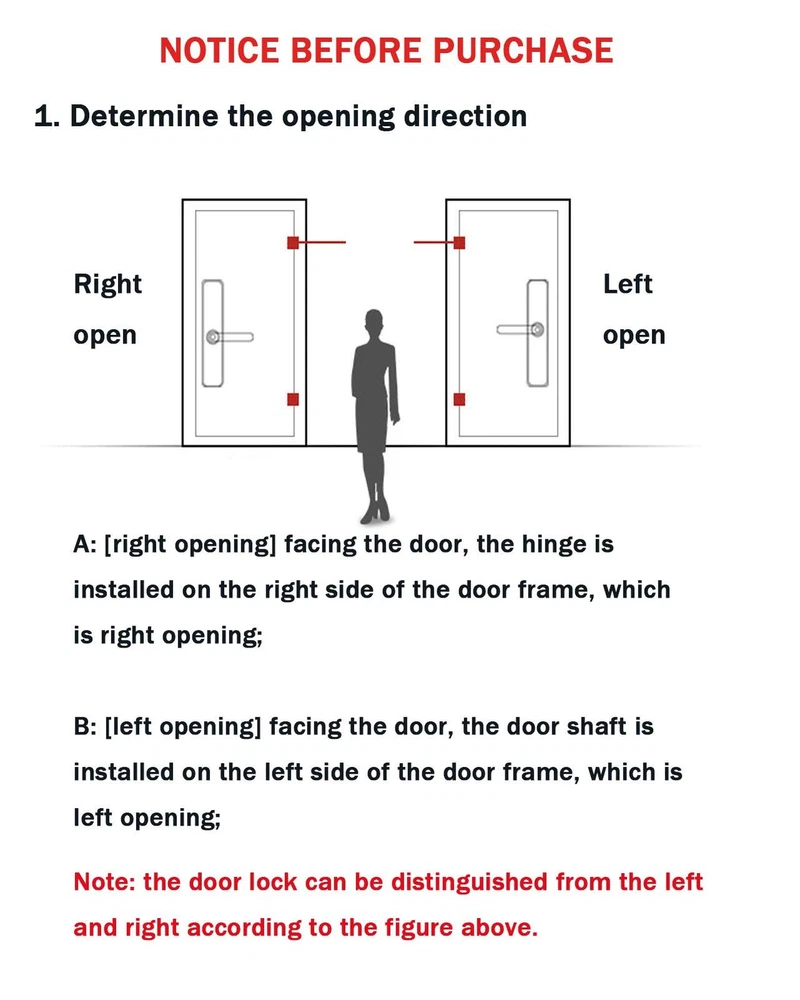 NOTICE BEFORE PURCHASE

1. Determine the opening direction

Right open

Left open

A: [right opening] facing the door, the hinge is installed on the right side of the door frame, which is right opening;

B: [left opening] facing the door, the door shaft is installed on the left side of the door frame, which is left opening;

Note: the door lock can be distinguished from the left and right according to the figure above.