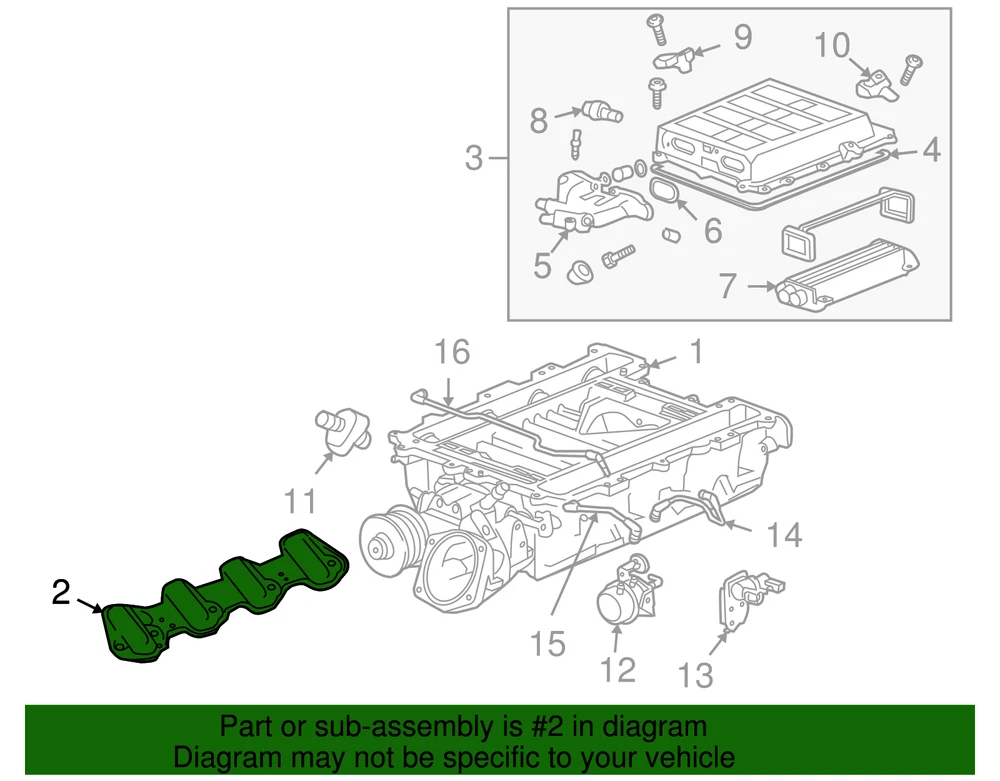 9
10
8
3
4
6
5
7
16
1
11
14
2
15
12
13
Part or sub-assembly is #2 in diagram
Diagram may not be specific to your vehicle