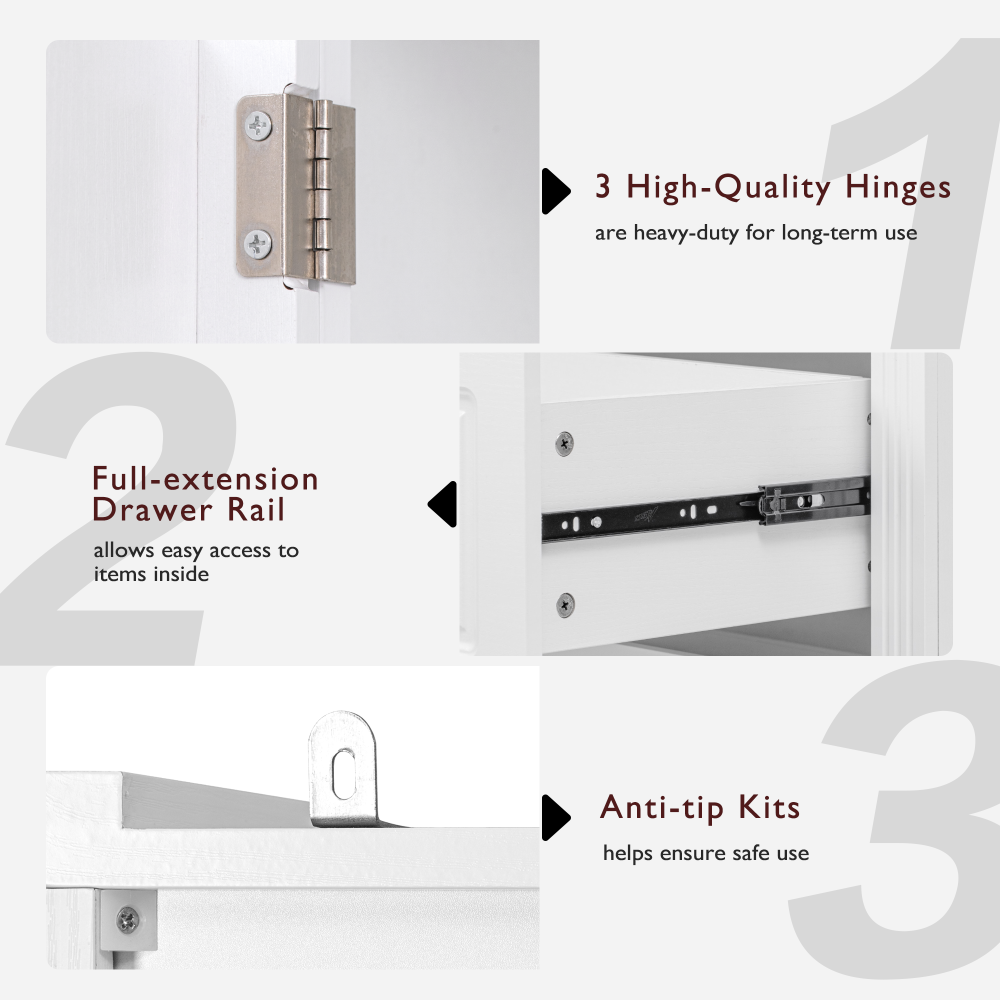 1

3 High-Quality Hinges
are heavy-duty for long-term use

2

Full-extension Drawer Rail
allows easy access to items inside

3

Anti-tip Kits
helps ensure safe use