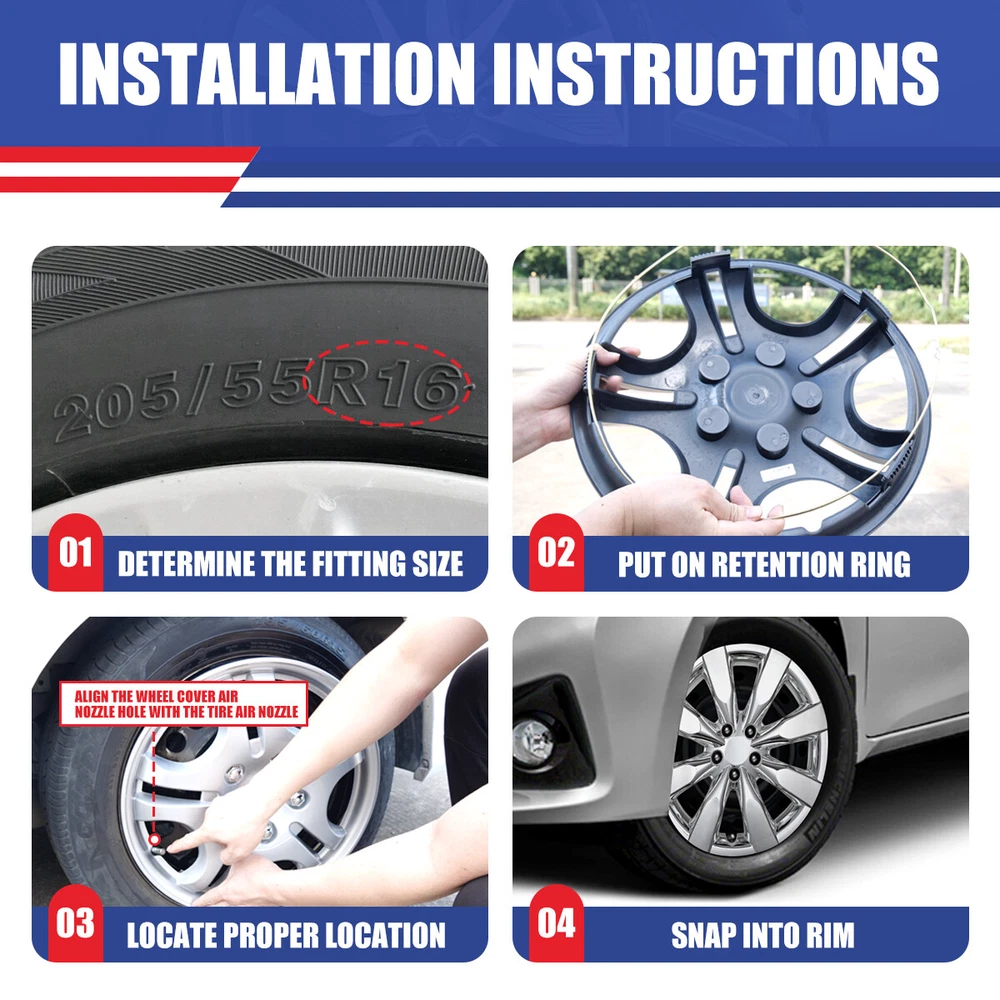 INSTALLATION INSTRUCTIONS

205/55R16

01 DETERMINE THE FITTING SIZE

02 PUT ON RETENTION RING

ALIGN THE WHEEL COVER AIR NOZZLE HOLE WITH THE TIRE AIR NOZZLE

03 LOCATE PROPER LOCATION

04 SNAP INTO RIM