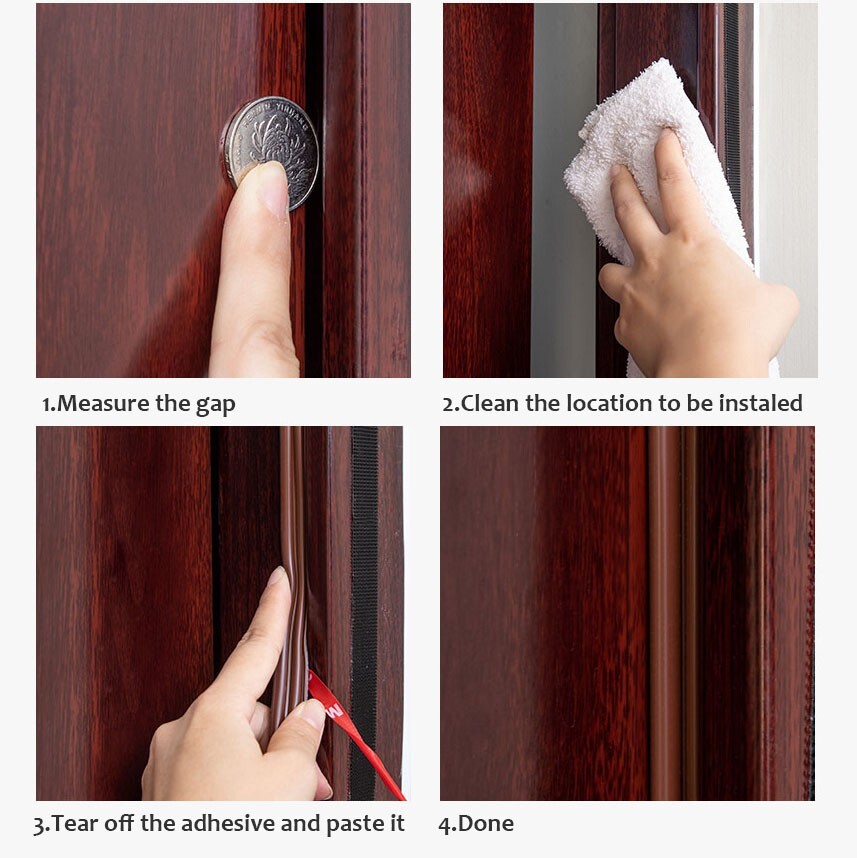 1.Measure the gap

2.Clean the location to be instaled

3.Tear off the adhesive and paste it

4.Done