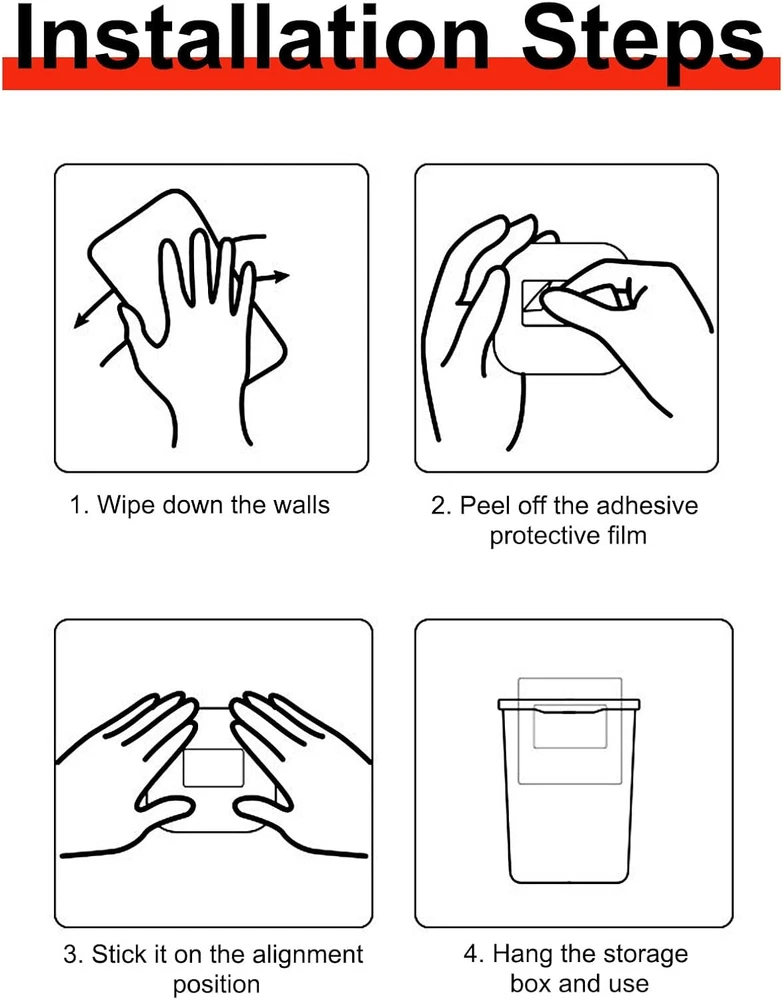 Installation Steps

1. Wipe down the walls

2. Peel off the adhesive protective film

3. Stick it on the alignment position

4. Hang the storage box and use