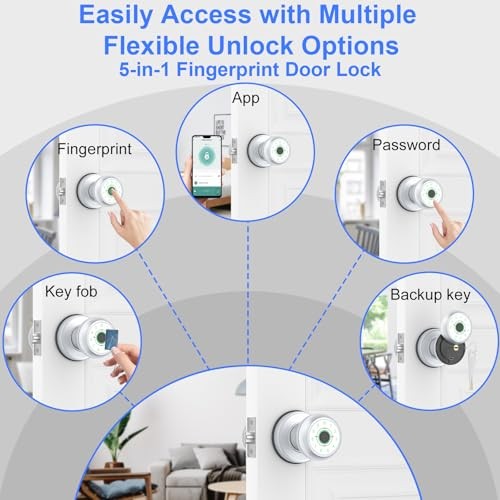 Easily Access with Multiple Flexible Unlock Options
5-in-1 Fingerprint Door Lock

App

Fingerprint

Password

Key fob

Backup key