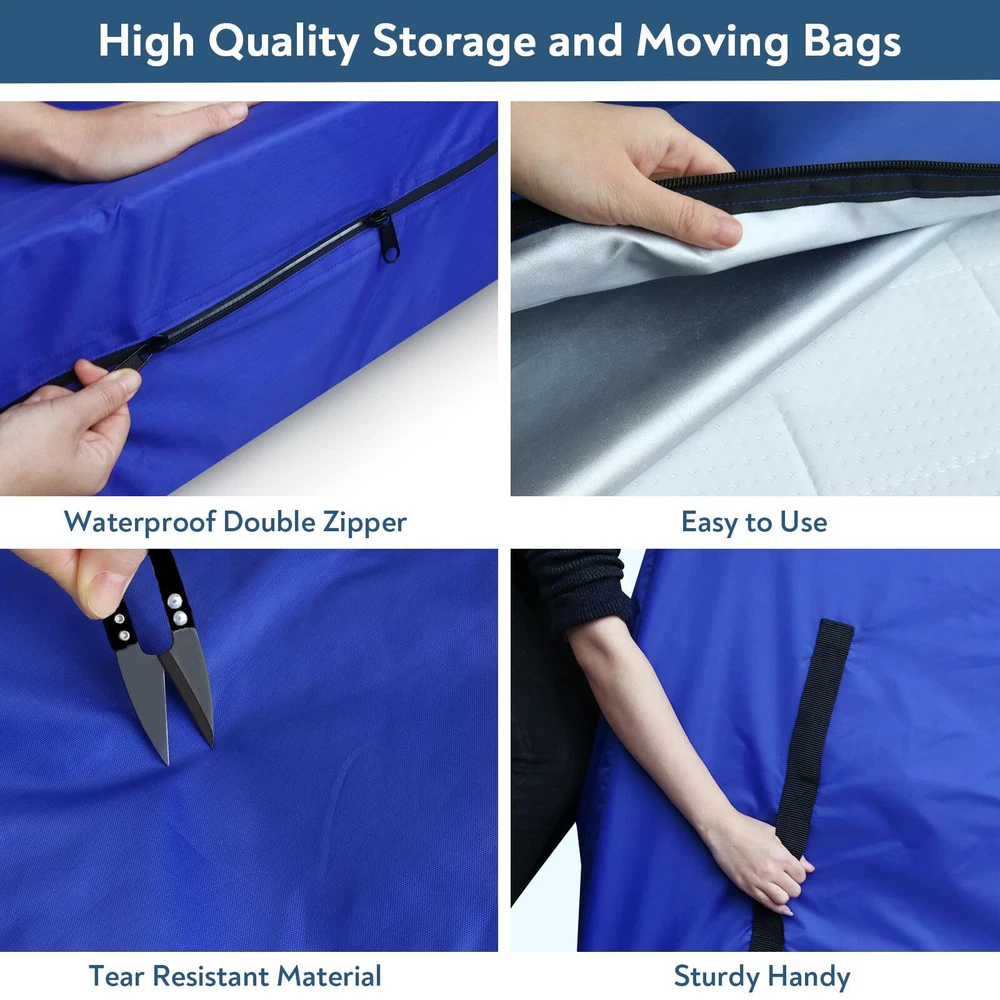 High Quality Storage and Moving Bags

Waterproof Double Zipper

Easy to Use

Tear Resistant Material

Sturdy Handy