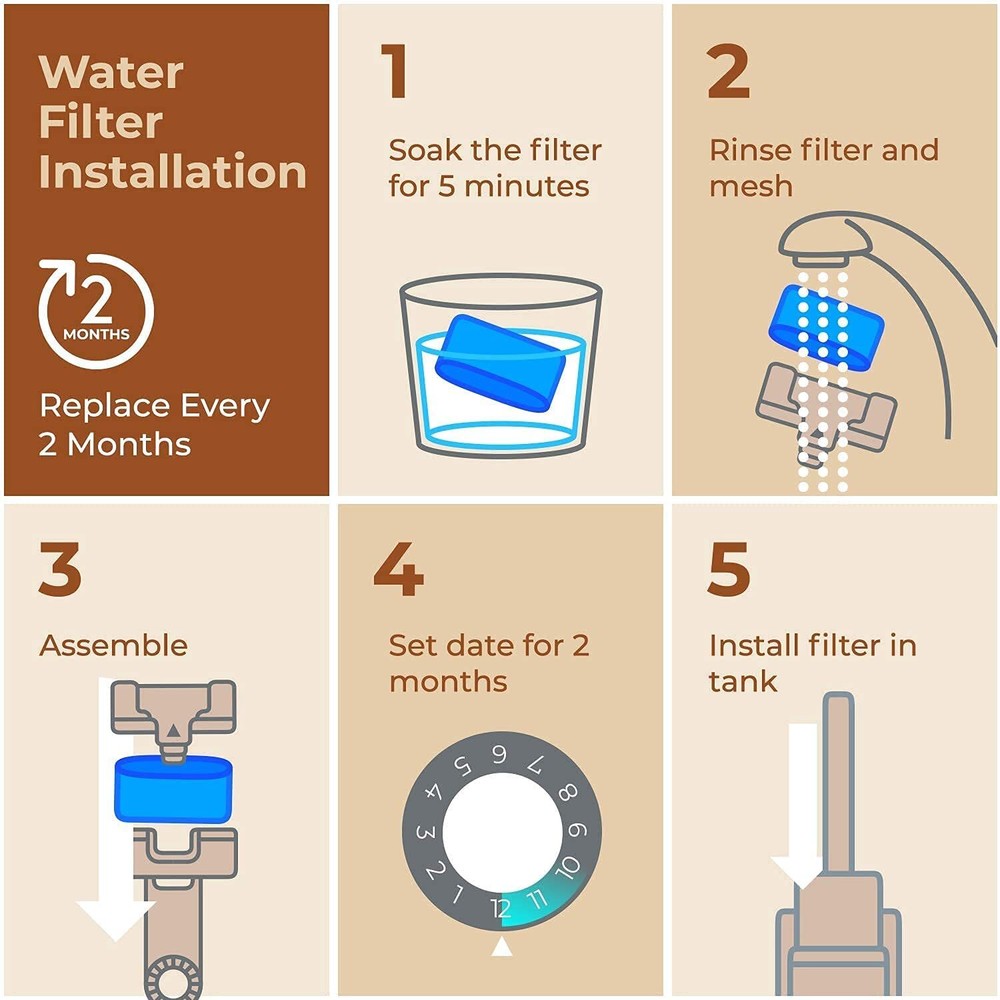 Water Filter Installation

2 MONTHS

Replace Every 2 Months

1

Soak the filter for 5 minutes

2

Rinse filter and mesh

3

Assemble

4

Set date for 2 months

1 2 3 4 5 6 7 8 9 10 11 12

5

Install filter in tank