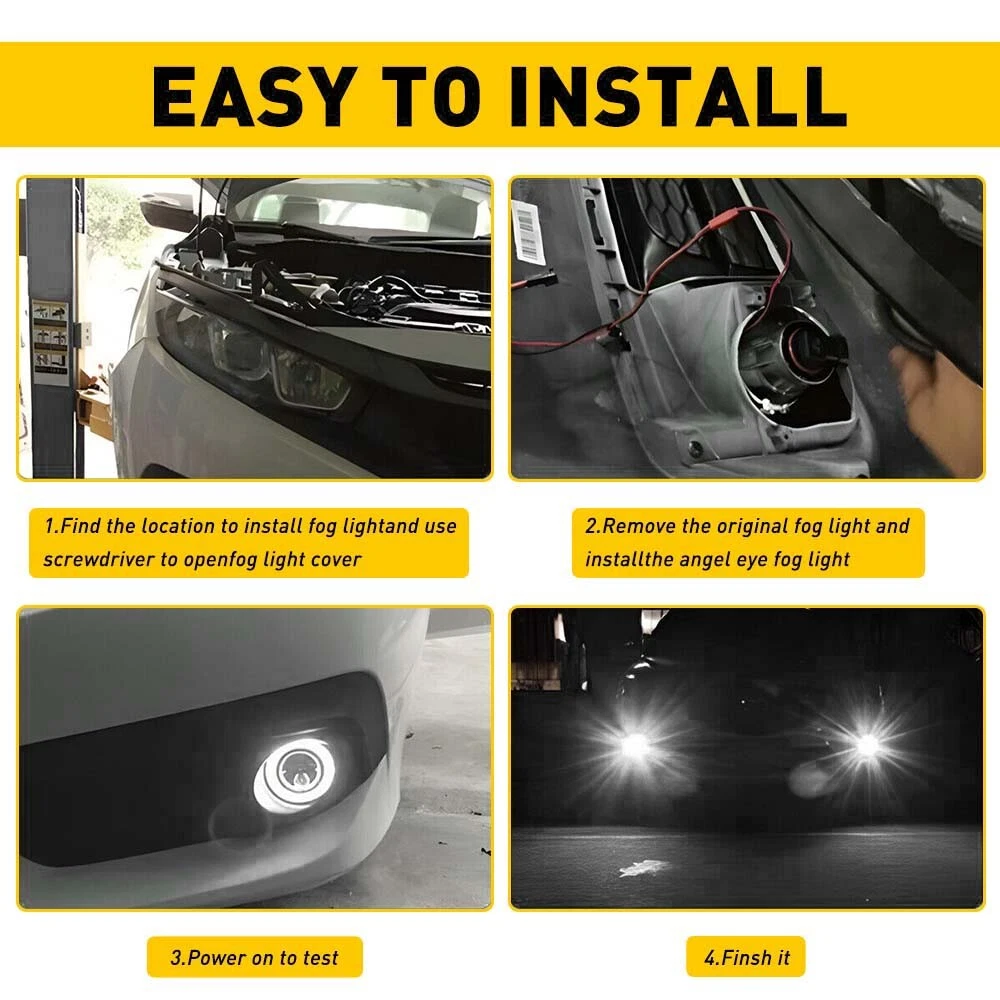 EASY TO INSTALL

1.Find the location to install fog lightand use screwdriver to openfog light cover

2.Remove the original fog light and installthe angel eye fog light

3.Power on to test

4.Finsh it