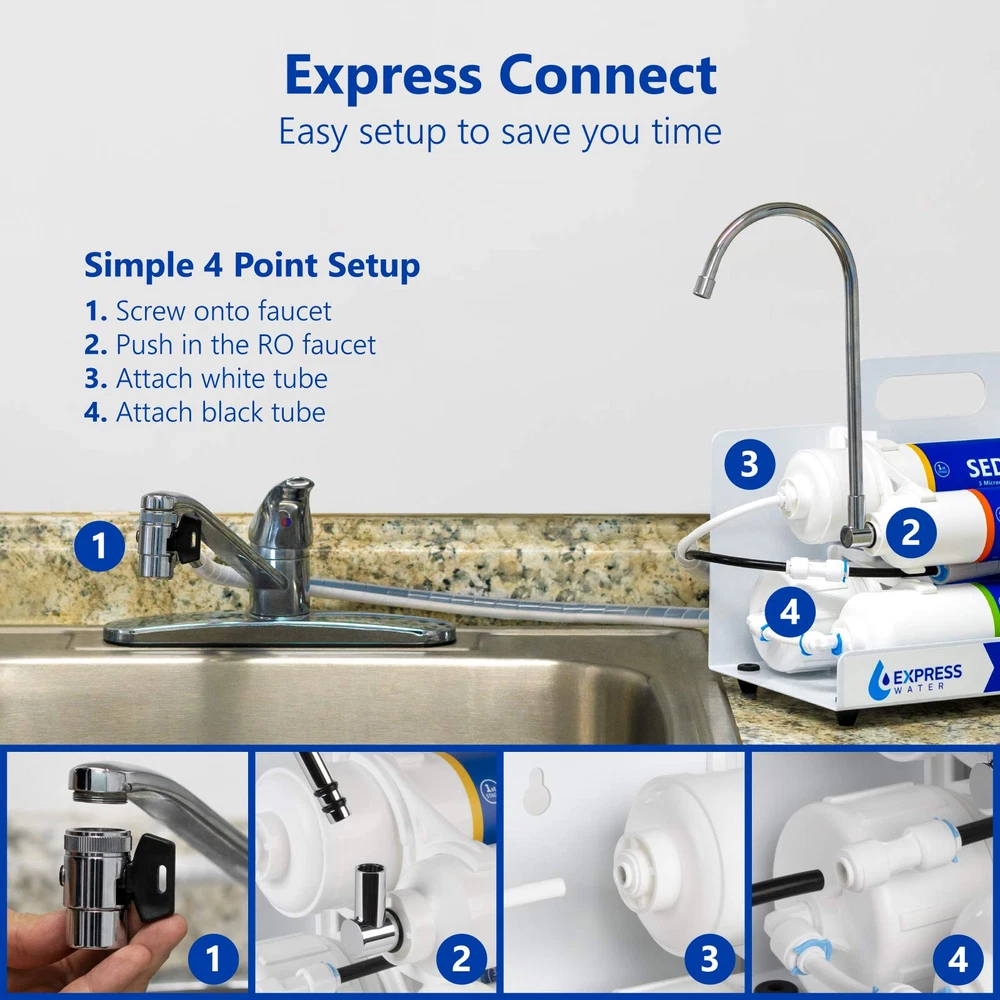 Express Connect
Easy setup to save you time

Simple 4 Point Setup
1. Screw onto faucet
2. Push in the RO faucet
3. Attach white tube
4. Attach black tube

1
3
2
4
SED
EXPRESS WATER

1
2
3
4