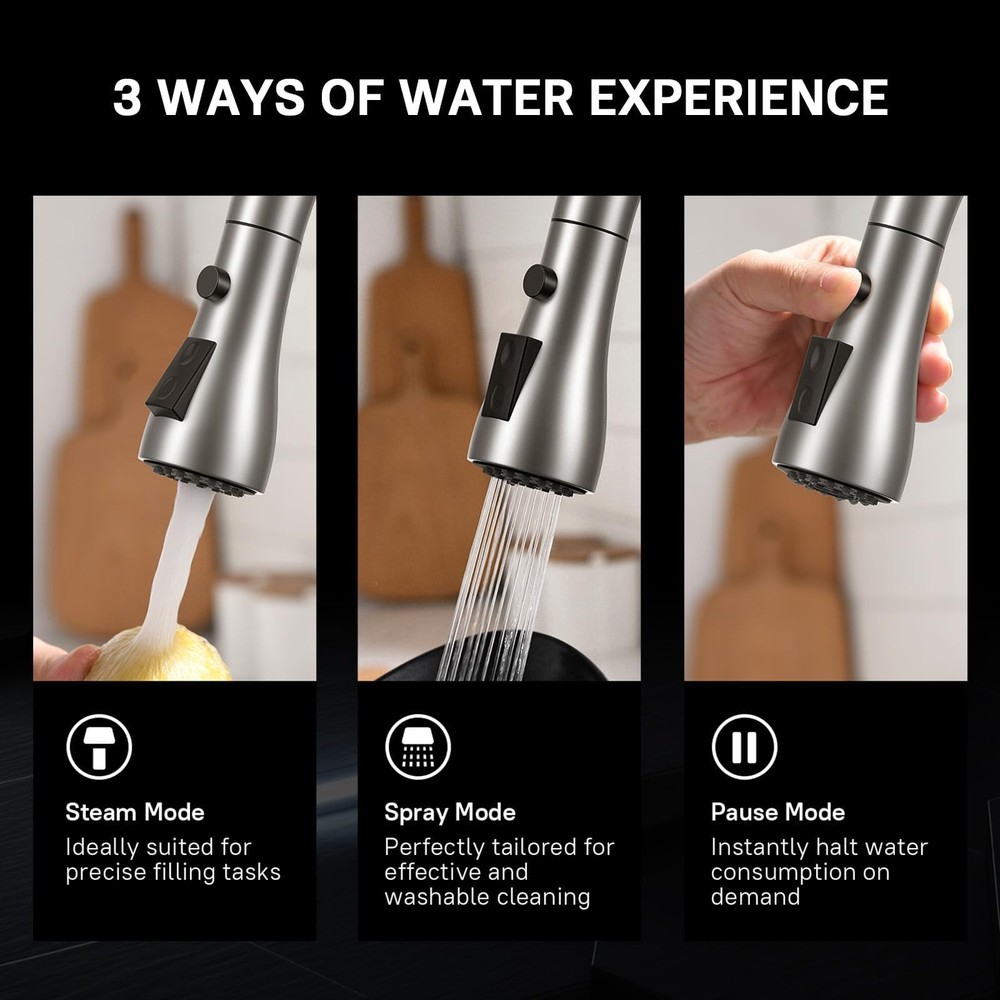 3 WAYS OF WATER EXPERIENCE

Steam Mode
Ideally suited for precise filling tasks

Spray Mode
Perfectly tailored for effective and washable cleaning

Pause Mode
Instantly halt water consumption on demand