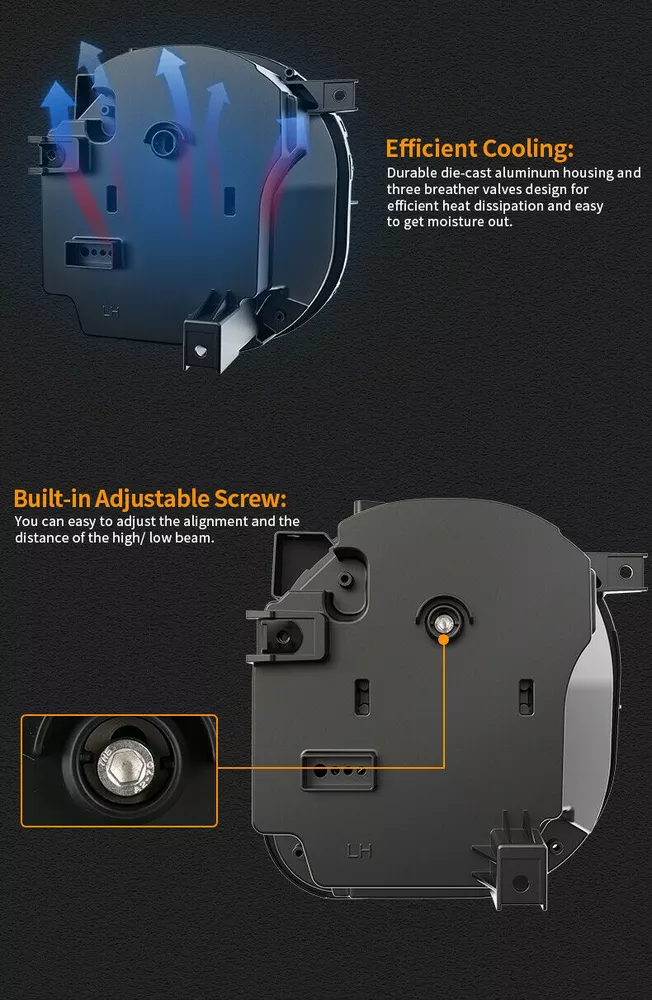 LH

Efficient Cooling:
Durable die-cast aluminum housing and three breather valves design for efficient heat dissipation and easy to get moisture out.

Built-in Adjustable Screw:
You can easy to adjust the alignment and the distance of the high/ low beam.

LH