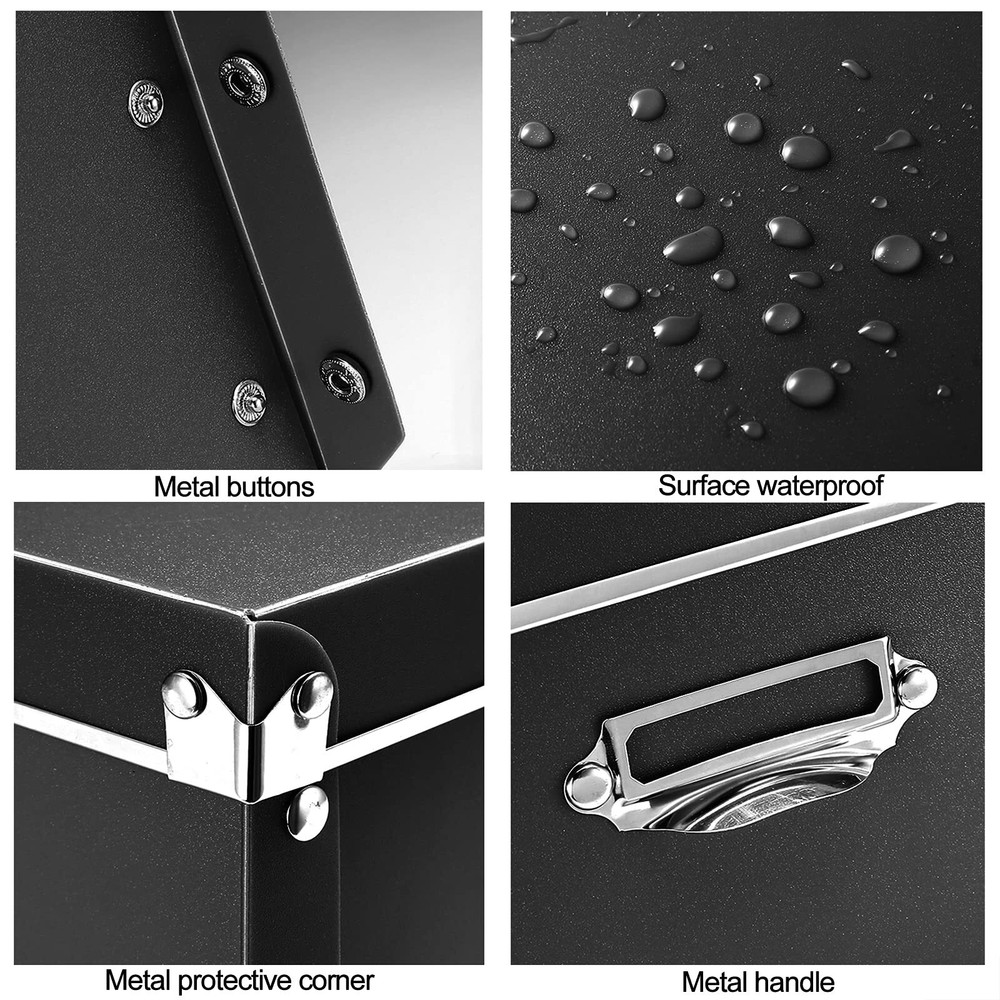 Metal buttons

Surface waterproof

Metal protective corner

Metal handle