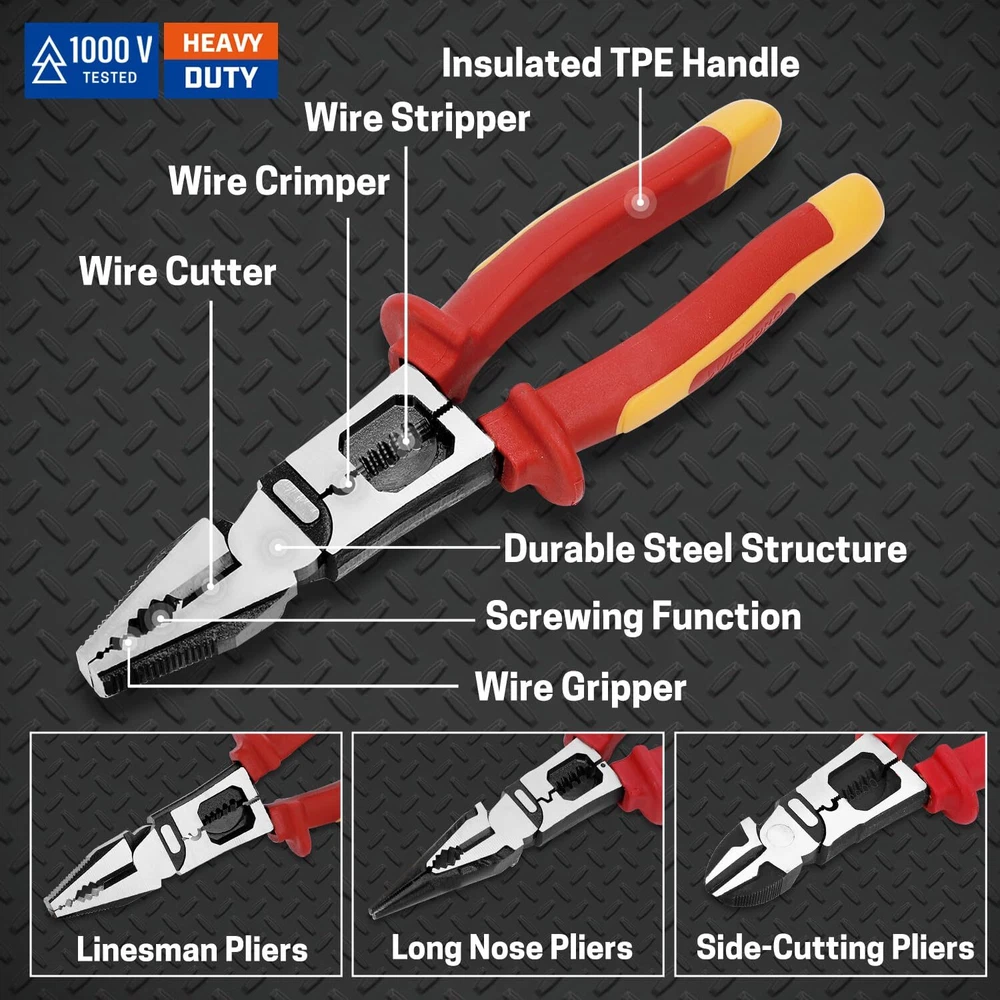 1000 V
TESTED

HEAVY
DUTY

Insulated TPE Handle

Wire Stripper

Wire Crimper

Wire Cutter

Durable Steel Structure

Screwing Function

Wire Gripper

Linesman Pliers

Long Nose Pliers

Side-Cutting Pliers