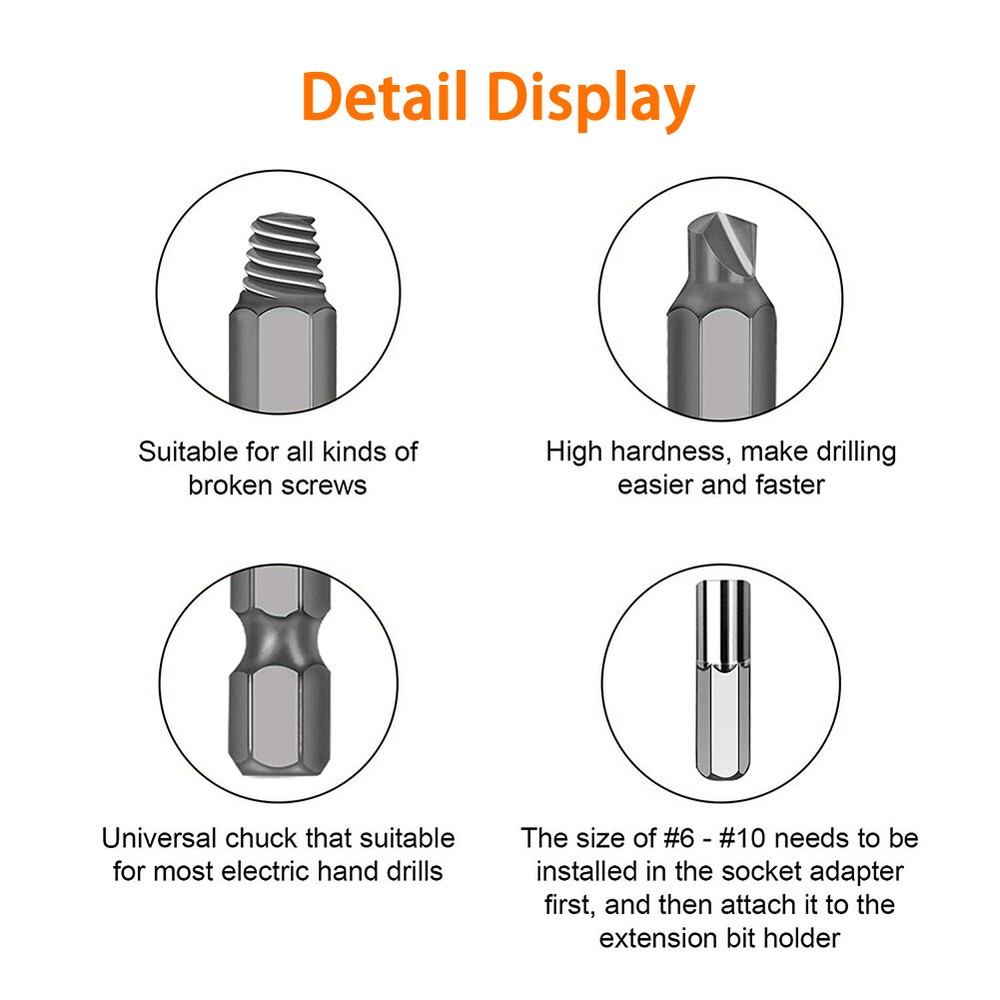 Detail Display

Suitable for all kinds of broken screws

High hardness, make drilling easier and faster

Universal chuck that suitable for most electric hand drills

The size of #6 - #10 needs to be installed in the socket adapter first, and then attach it to the extension bit holder