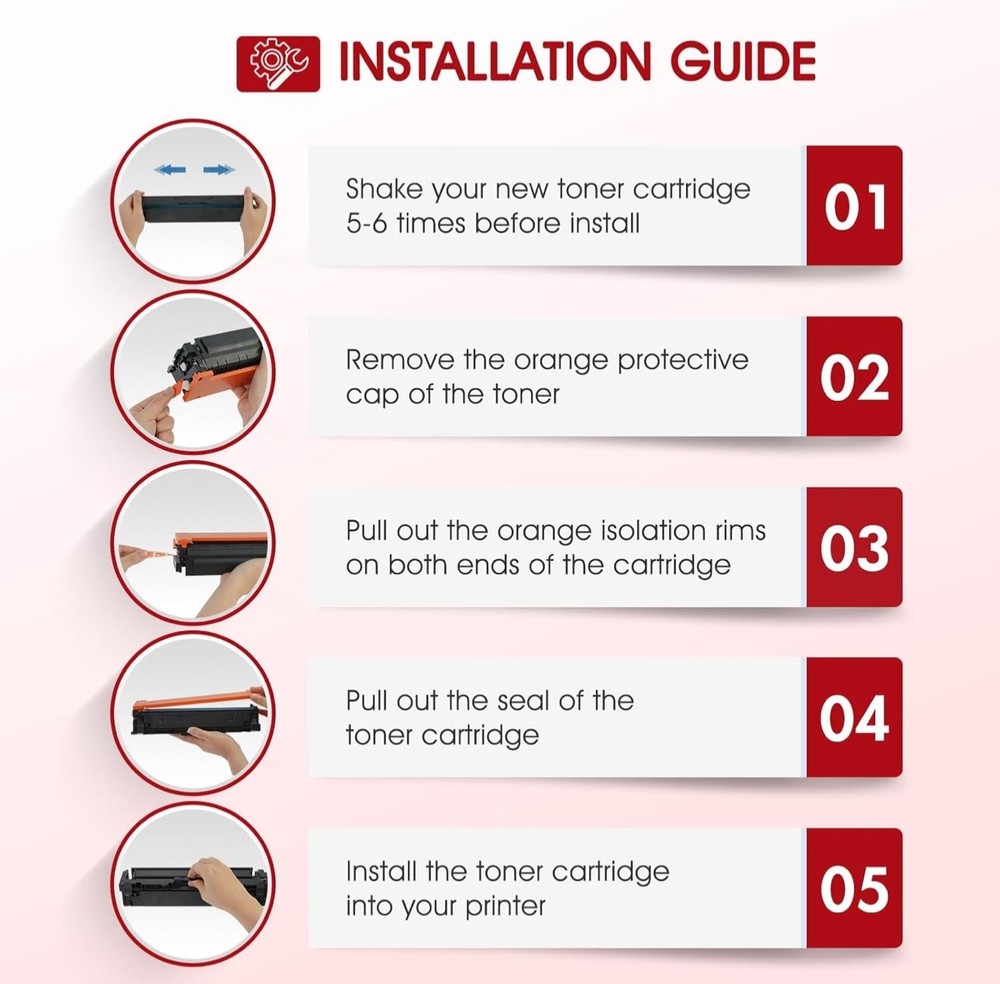 INSTALLATION GUIDE

Shake your new toner cartridge 5-6 times before install

01

Remove the orange protective cap of the toner

02

Pull out the orange isolation rims on both ends of the cartridge

03

Pull out the seal of the toner cartridge

04

Install the toner cartridge into your printer

05