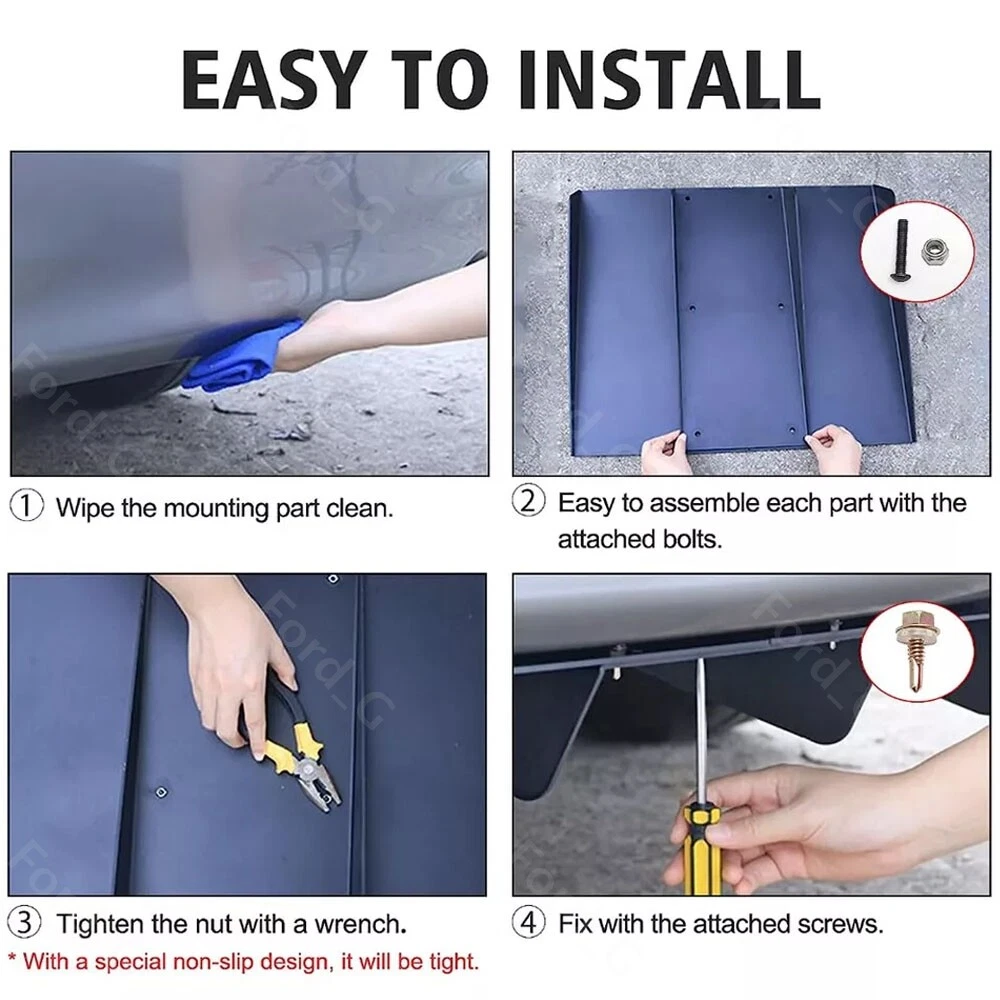 EASY TO INSTALL

① Wipe the mounting part clean.

② Easy to assemble each part with the attached bolts.

③ Tighten the nut with a wrench.

* With a special non-slip design, it will be tight.

④ Fix with the attached screws.

Ford_G