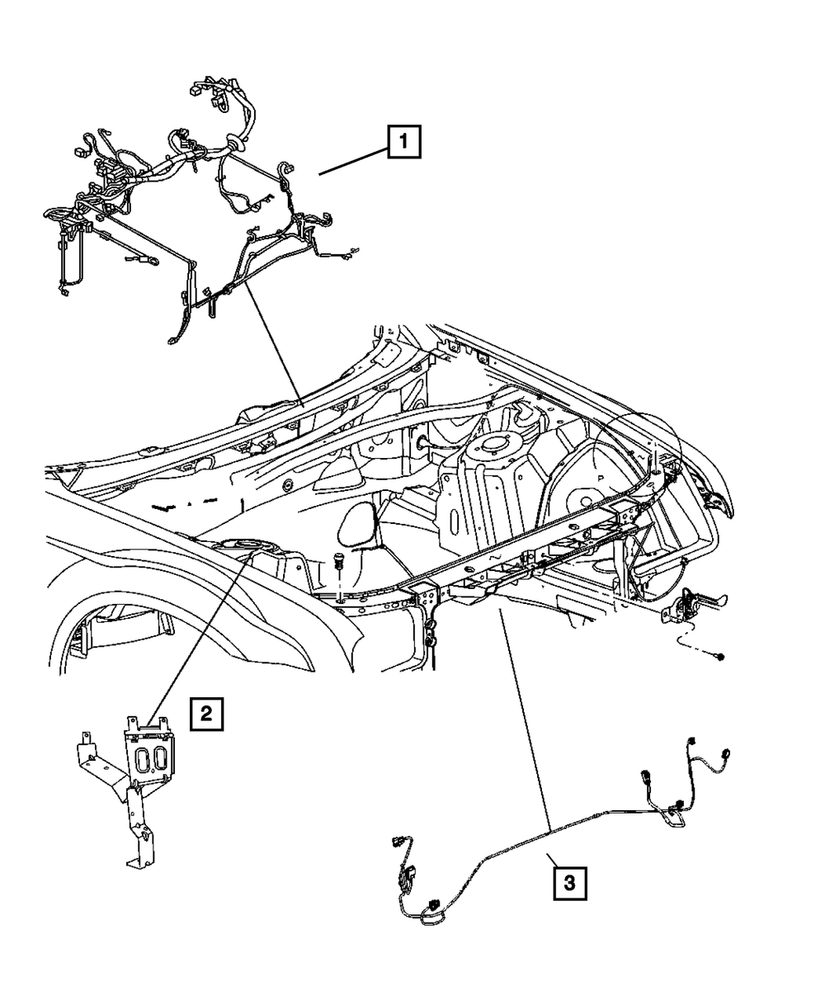 1

2

3