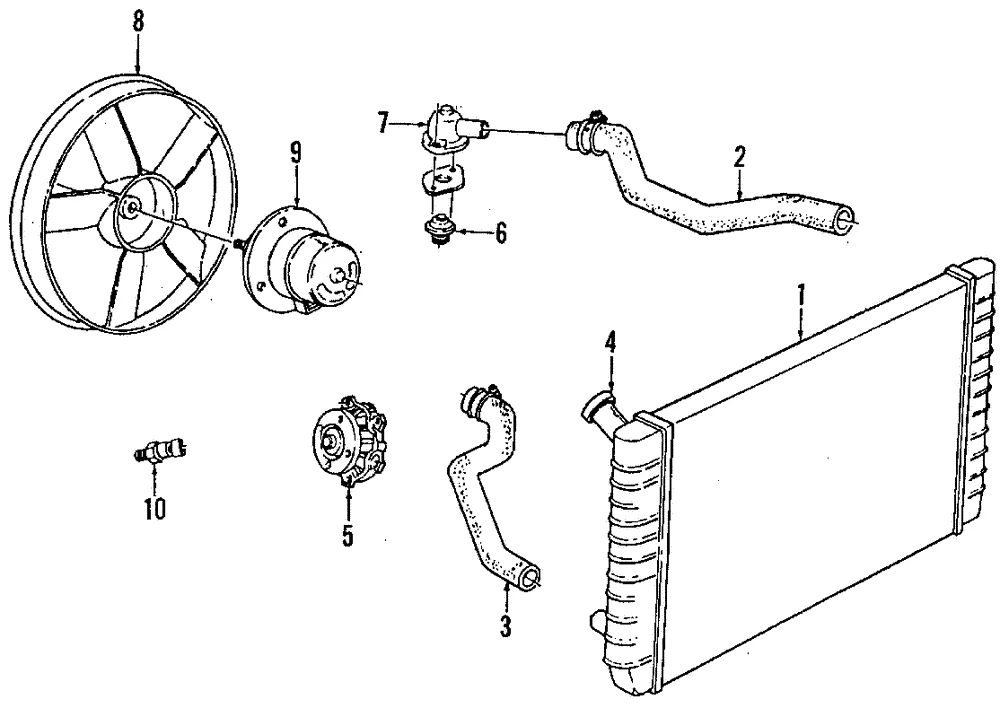 8
7
9
2
6
1
4
10
5
3