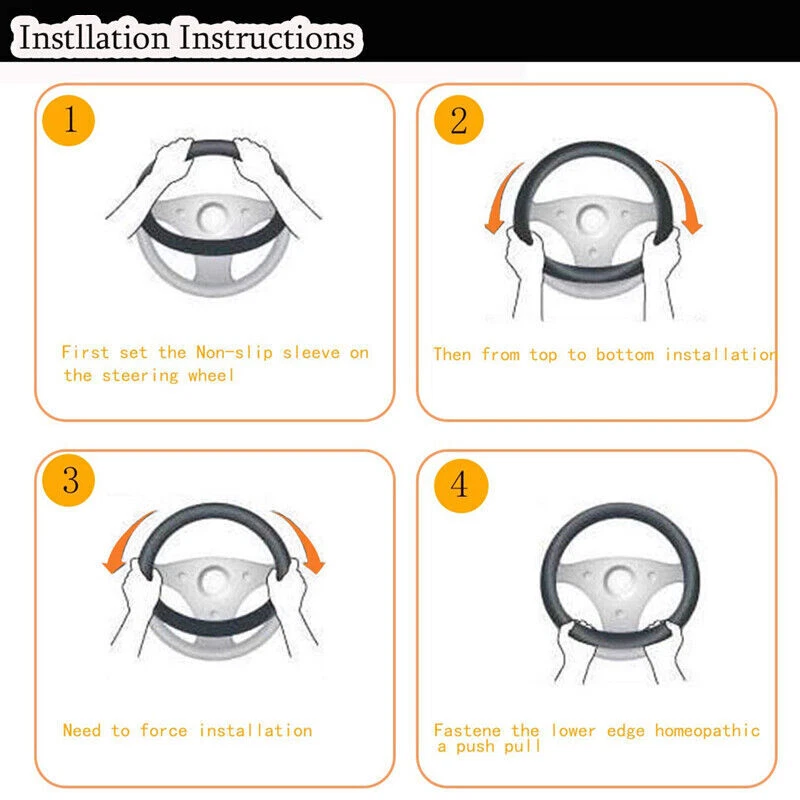 Instllation Instructions

1

First set the Non-slip sleeve on the steering wheel

2

Then from top to bottom installation

3

Need to force installation

4

Fastene the lower edge homeopathic a push pull