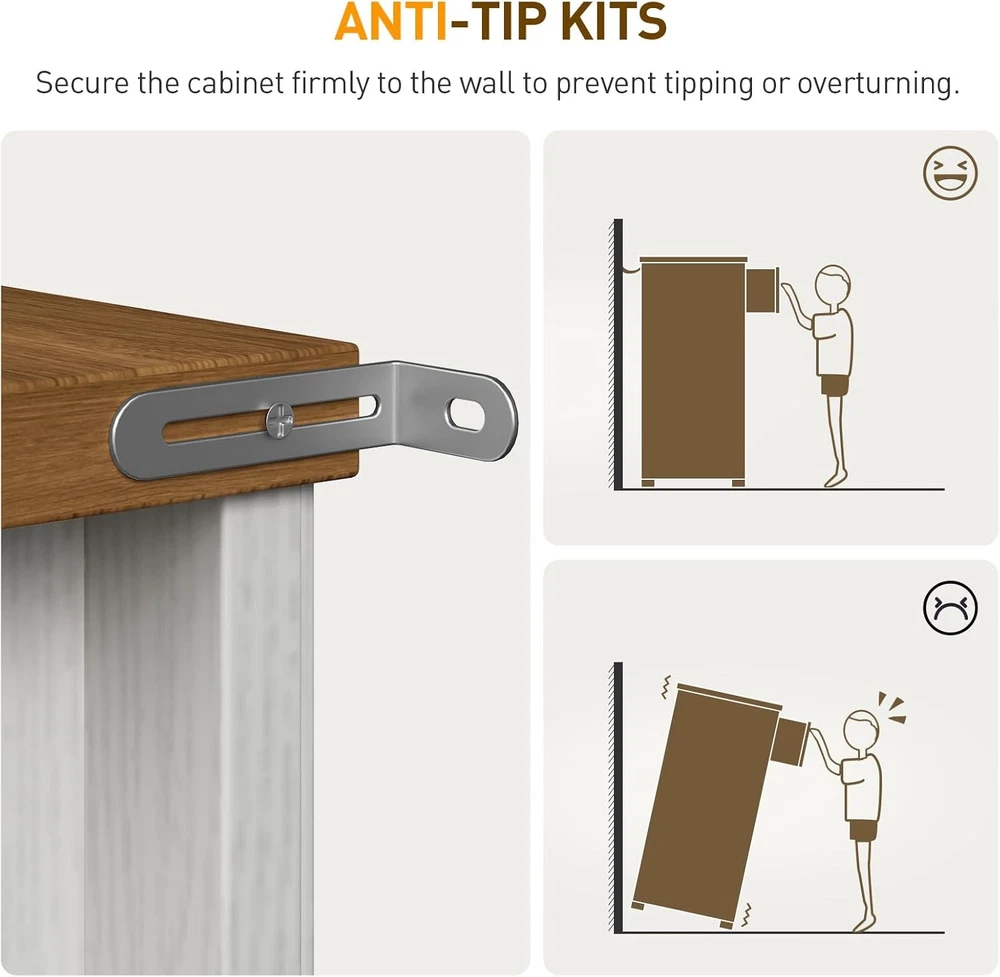 ANTI-TIP KITS

Secure the cabinet firmly to the wall to prevent tipping or overturning.