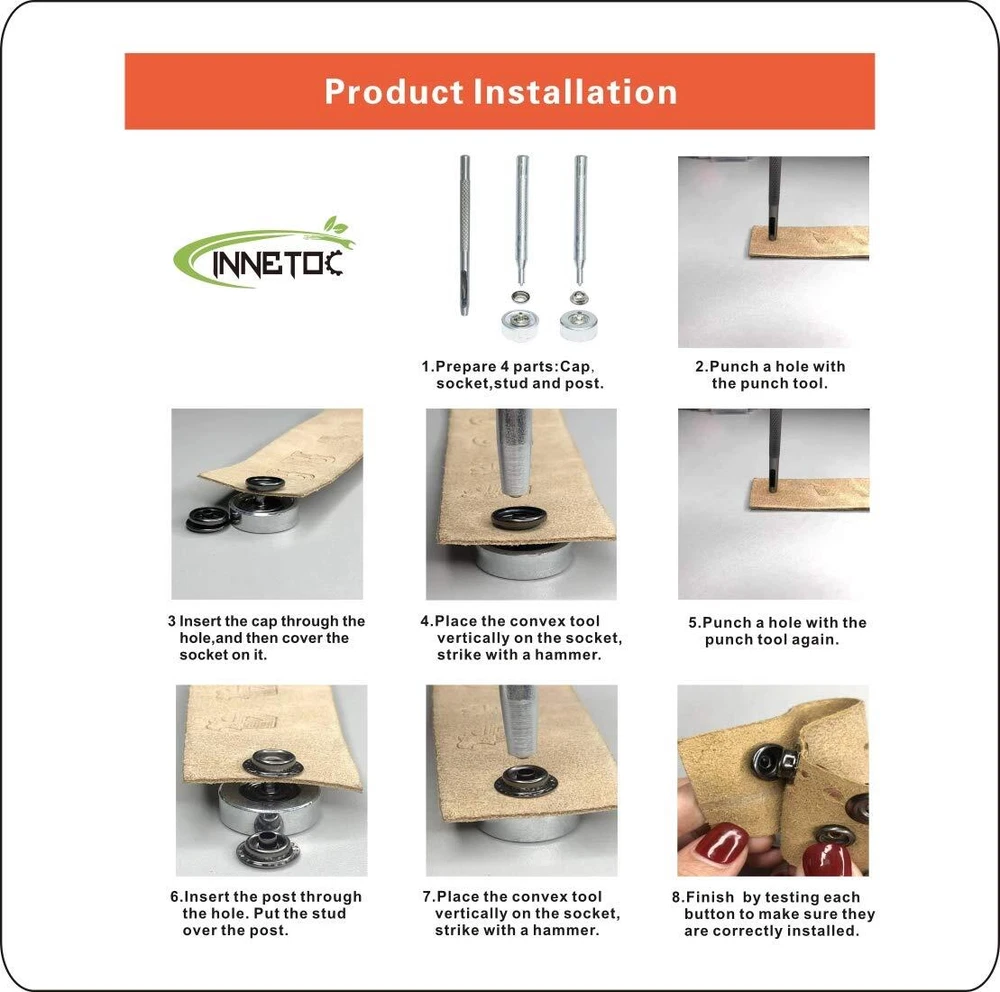 Product Installation

INNETOC

1.Prepare 4 parts:Cap, socket,stud and post.

2.Punch a hole with the punch tool.

3 Insert the cap through the hole,and then cover the socket on it.

4.Place the convex tool vertically on the socket, strike with a hammer.

5.Punch a hole with the punch tool again.

6.Insert the post through the hole. Put the stud over the post.

7.Place the convex tool vertically on the socket, strike with a hammer.

8.Finish by testing each button to make sure they are correctly installed.