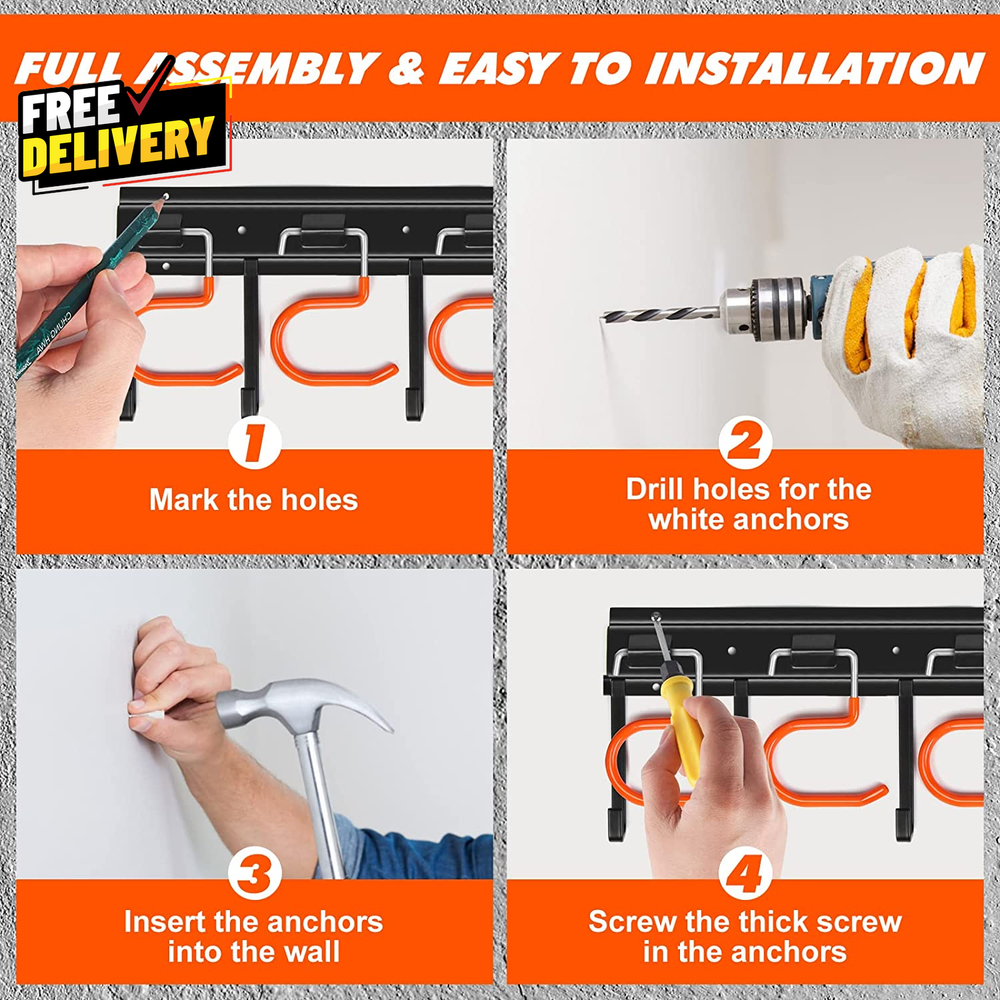 FULL ASSEMBLY & EASY TO INSTALLATION

FREE DELIVERY

1
Mark the holes

2
Drill holes for the white anchors

3
Insert the anchors into the wall

4
Screw the thick screw in the anchors