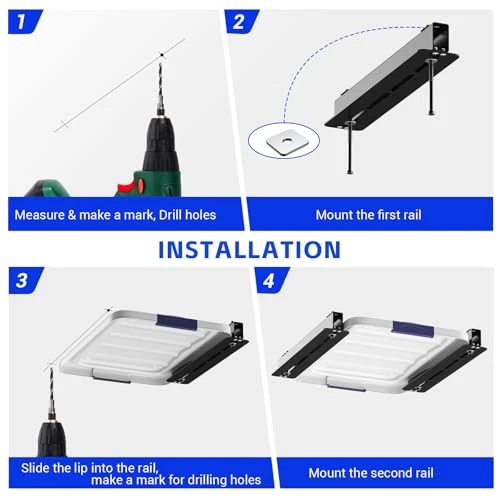 1

Measure & make a mark, Drill holes

2

Mount the first rail

INSTALLATION

3

Slide the lip into the rail, make a mark for drilling holes

4

Mount the second rail