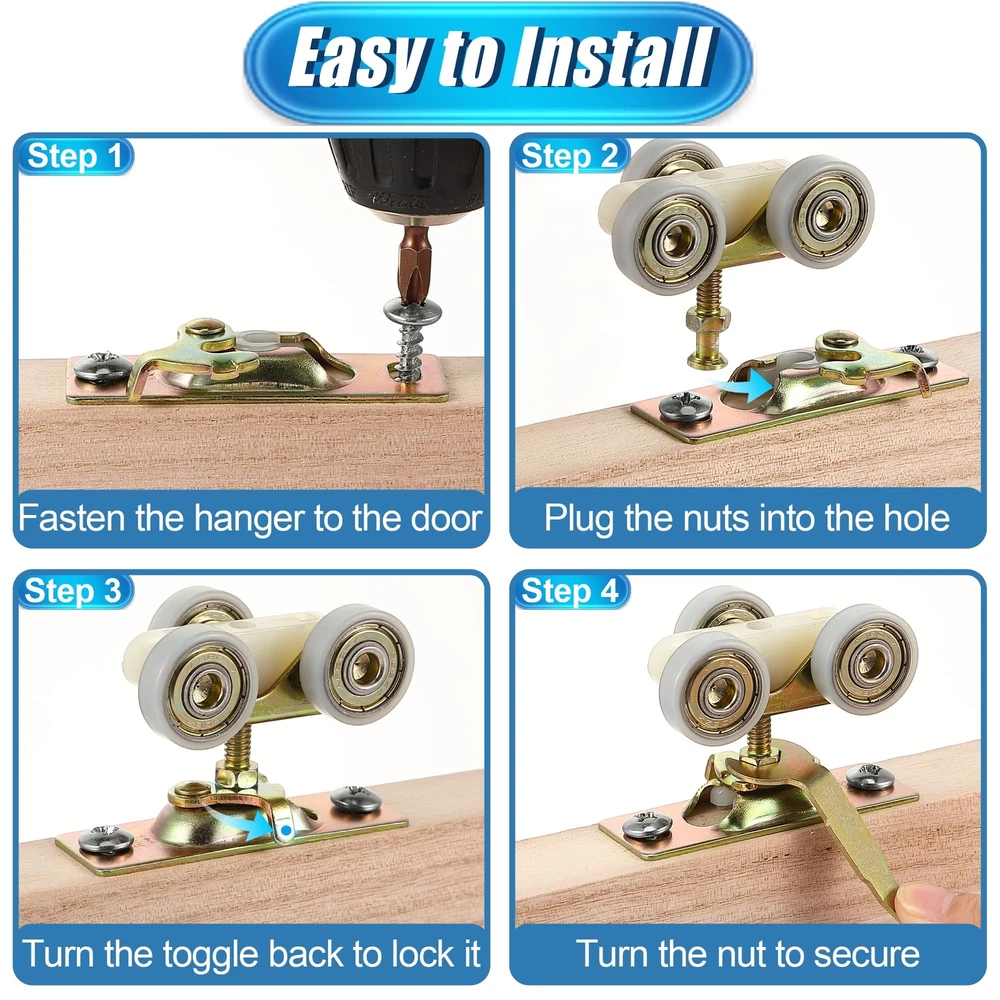 Easy to Install

Step 1

Fasten the hanger to the door

Step 2

Plug the nuts into the hole

Step 3

Turn the toggle back to lock it

Step 4

Turn the nut to secure