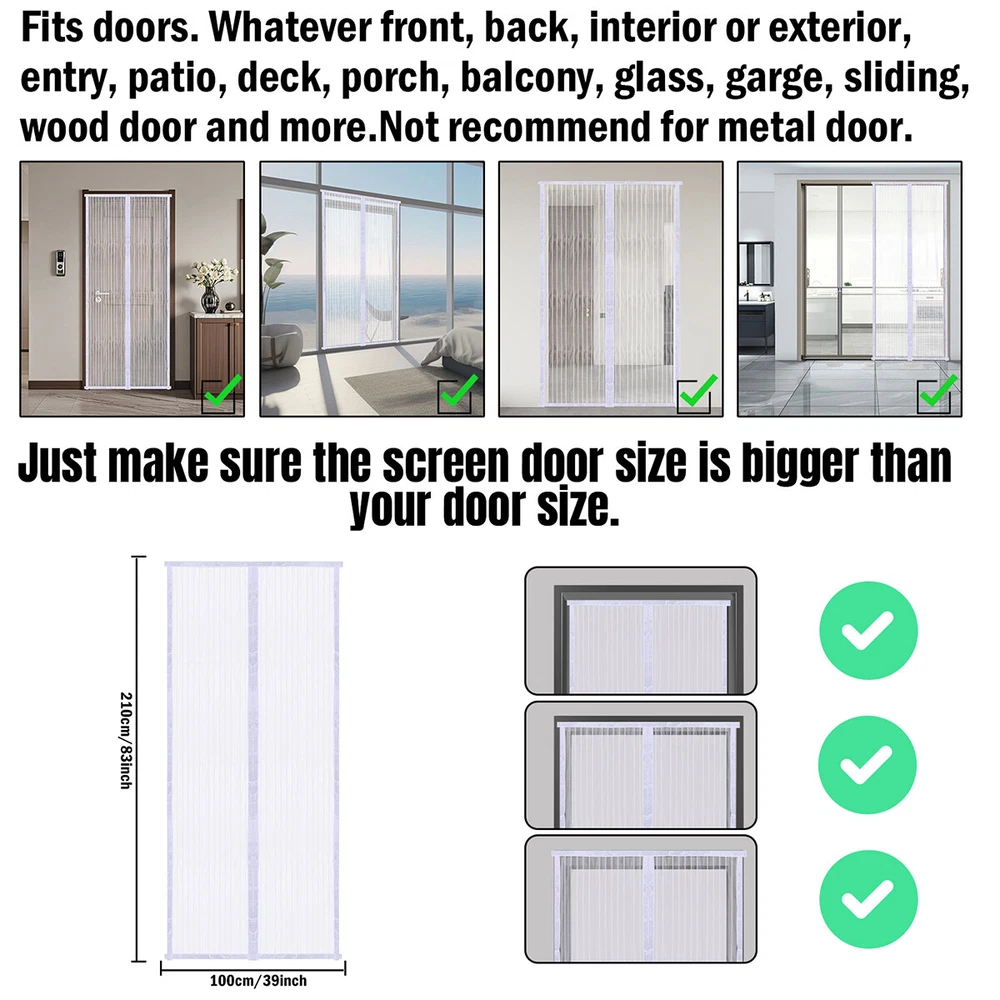 Fits doors. Whatever front, back, interior or exterior, entry, patio, deck, porch, balcony, glass, garge, sliding, wood door and more.Not recommend for metal door.

Just make sure the screen door size is bigger than your door size.

210cm/83inch

100cm/39inch