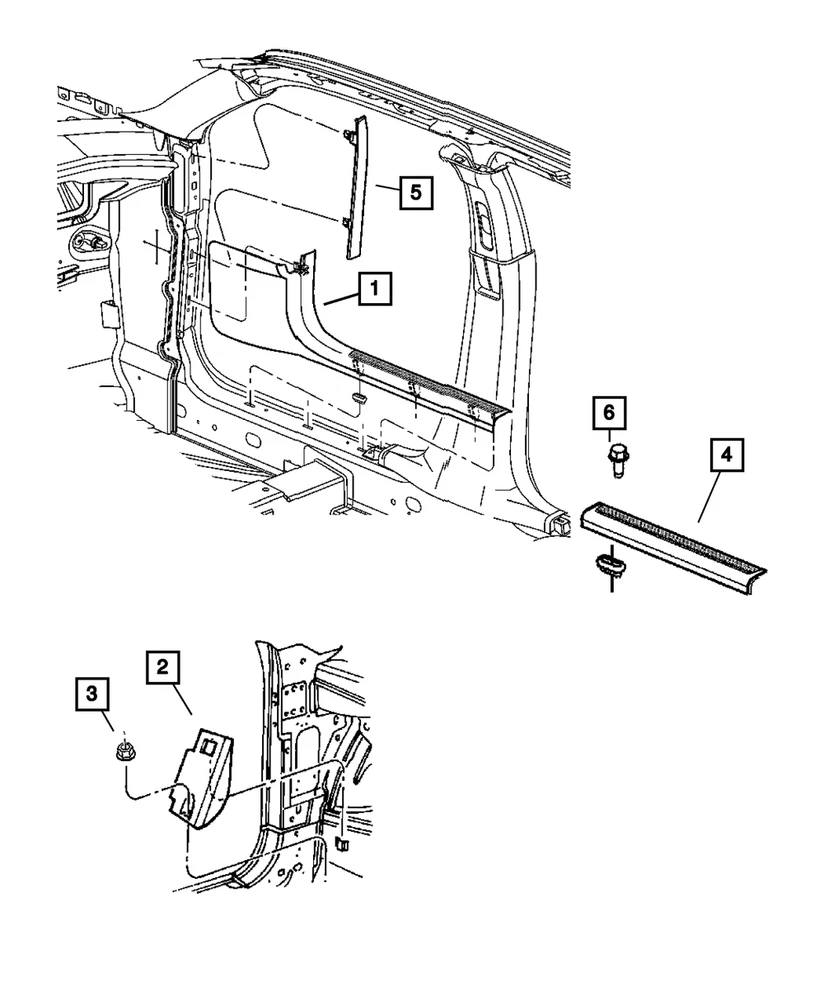 5
1
6
4
2
3