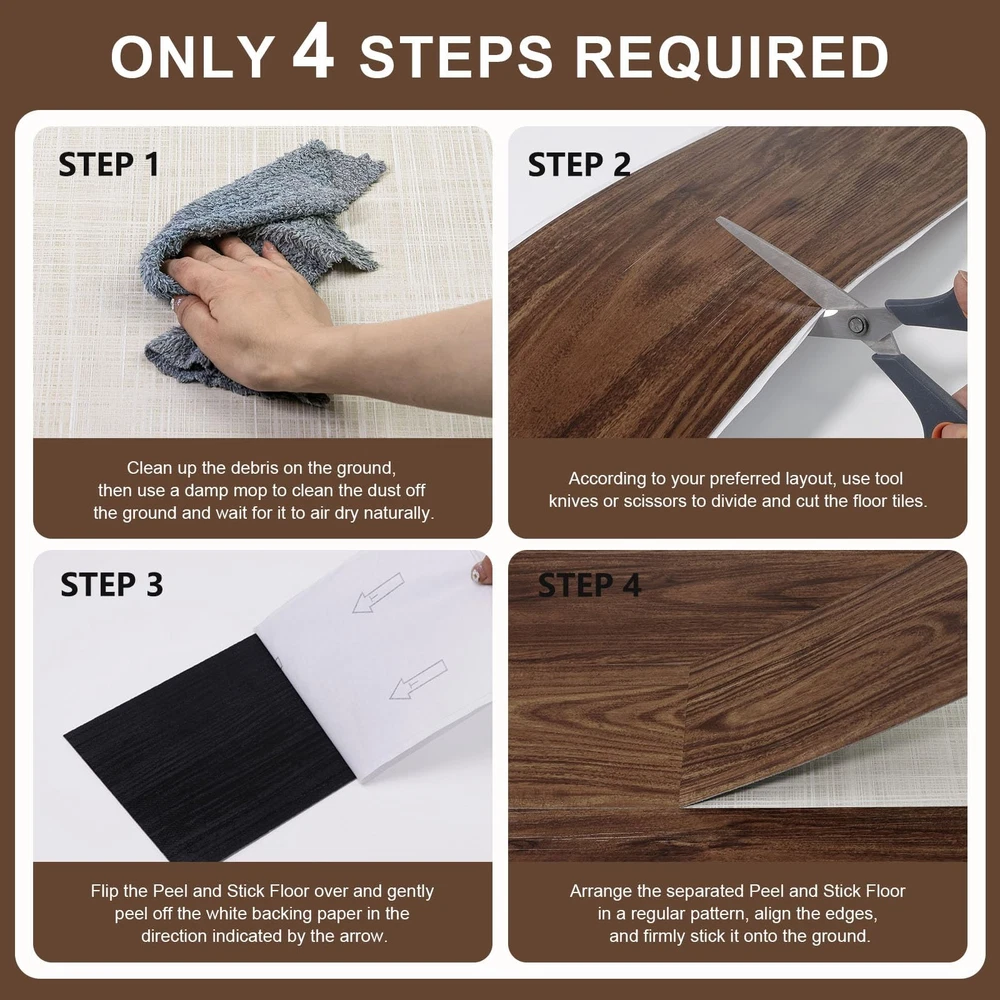 ONLY 4 STEPS REQUIRED

STEP 1

Clean up the debris on the ground, then use a damp mop to clean the dust off the ground and wait for it to air dry naturally.

STEP 2

According to your preferred layout, use tool knives or scissors to divide and cut the floor tiles.

STEP 3

Flip the Peel and Stick Floor over and gently peel off the white backing paper in the direction indicated by the arrow.

STEP 4

Arrange the separated Peel and Stick Floor in a regular pattern, align the edges, and firmly stick it onto the ground.