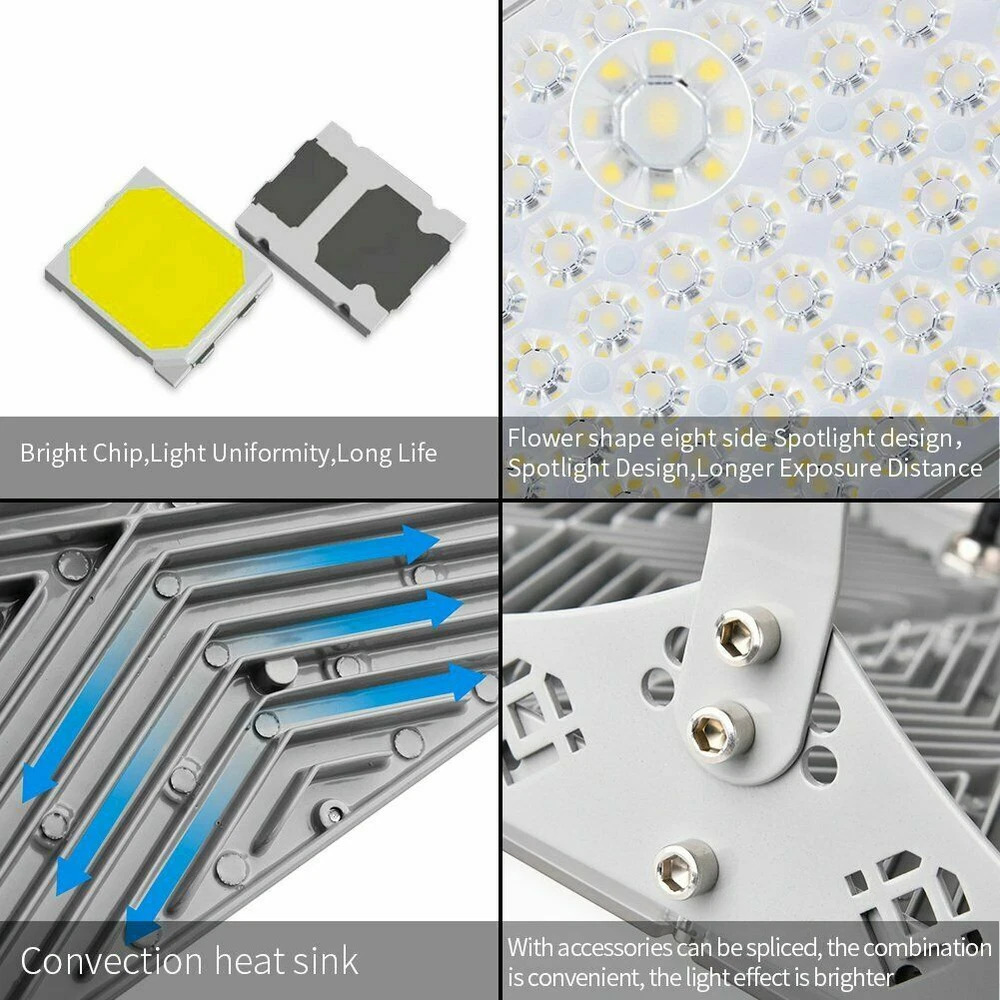 Bright Chip,Light Uniformity,Long Life

Flower shape eight side Spotlight design, Spotlight Design,Longer Exposure Distance

Convection heat sink

With accessories can be spliced, the combination is convenient, the light effect is brighter