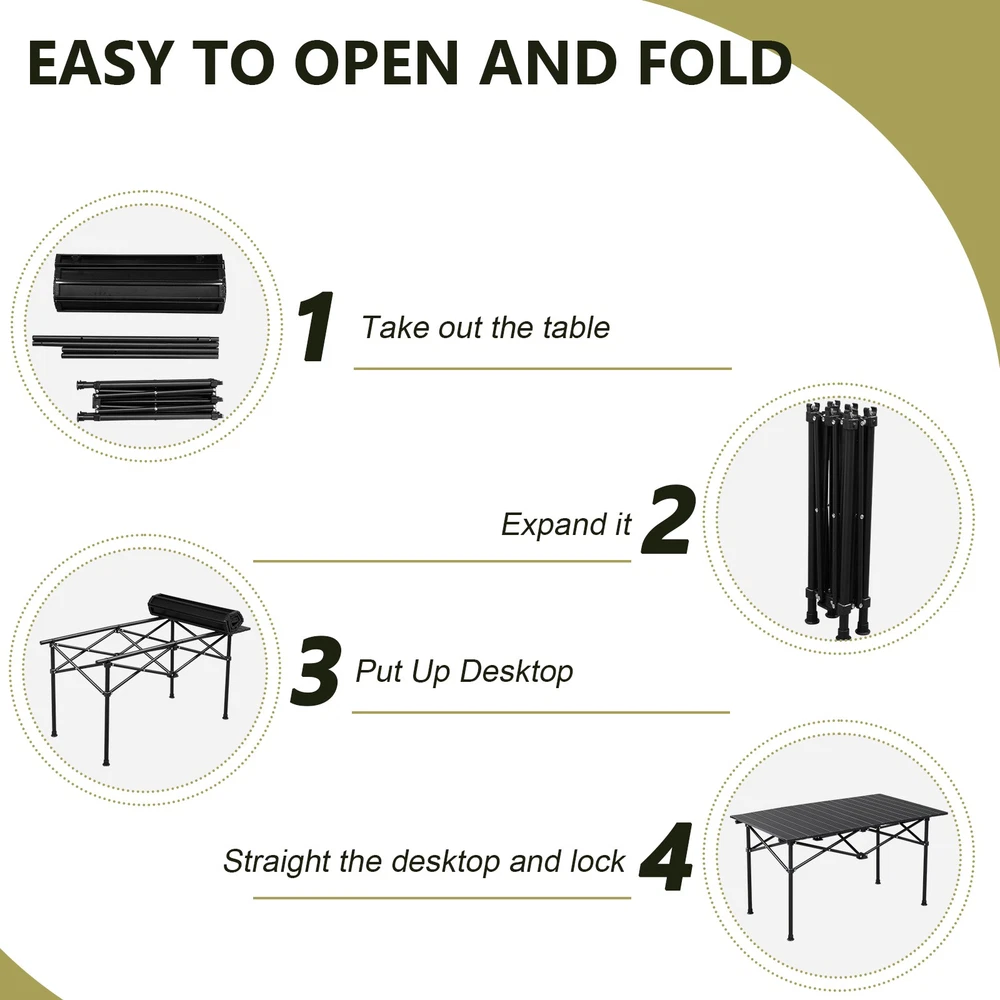 EASY TO OPEN AND FOLD

1 Take out the table

Expand it 2

3 Put Up Desktop

Straight the desktop and lock 4