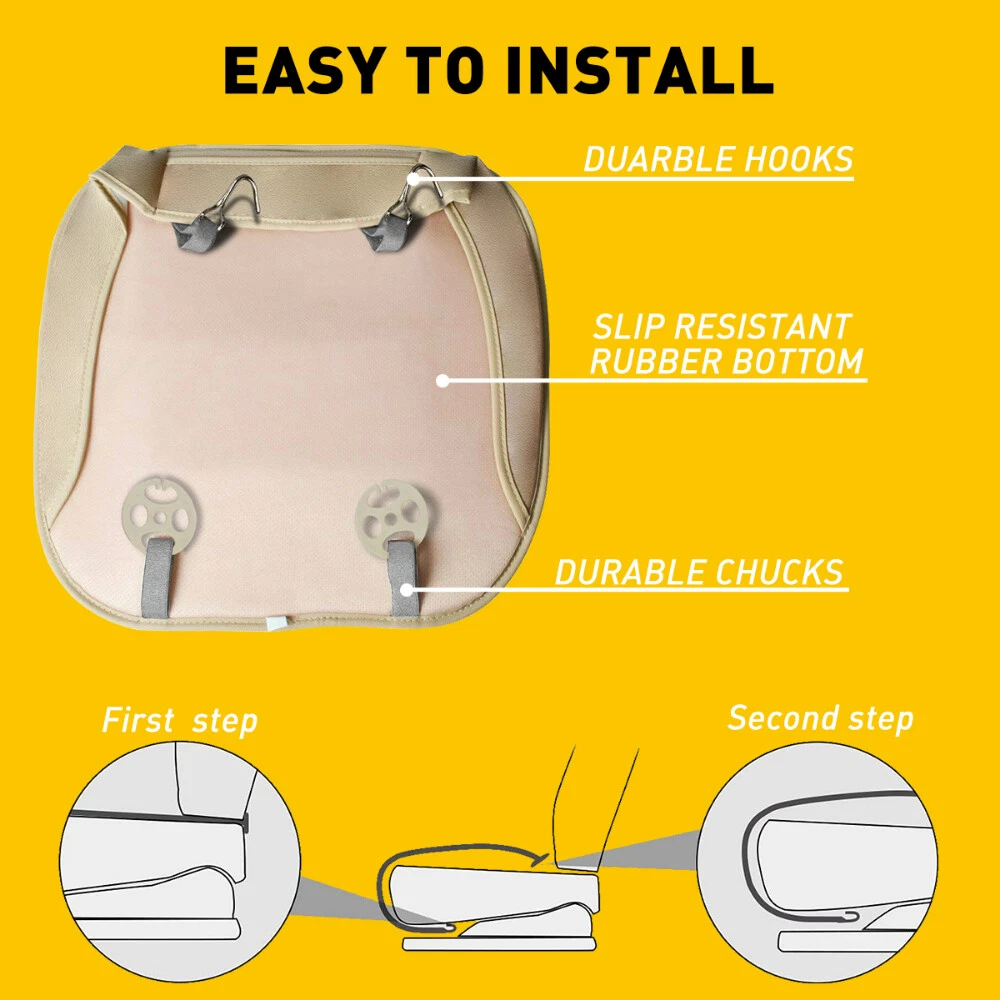 EASY TO INSTALL

DUARBLE HOOKS

SLIP RESISTANT RUBBER BOTTOM

DURABLE CHUCKS

First step

Second step