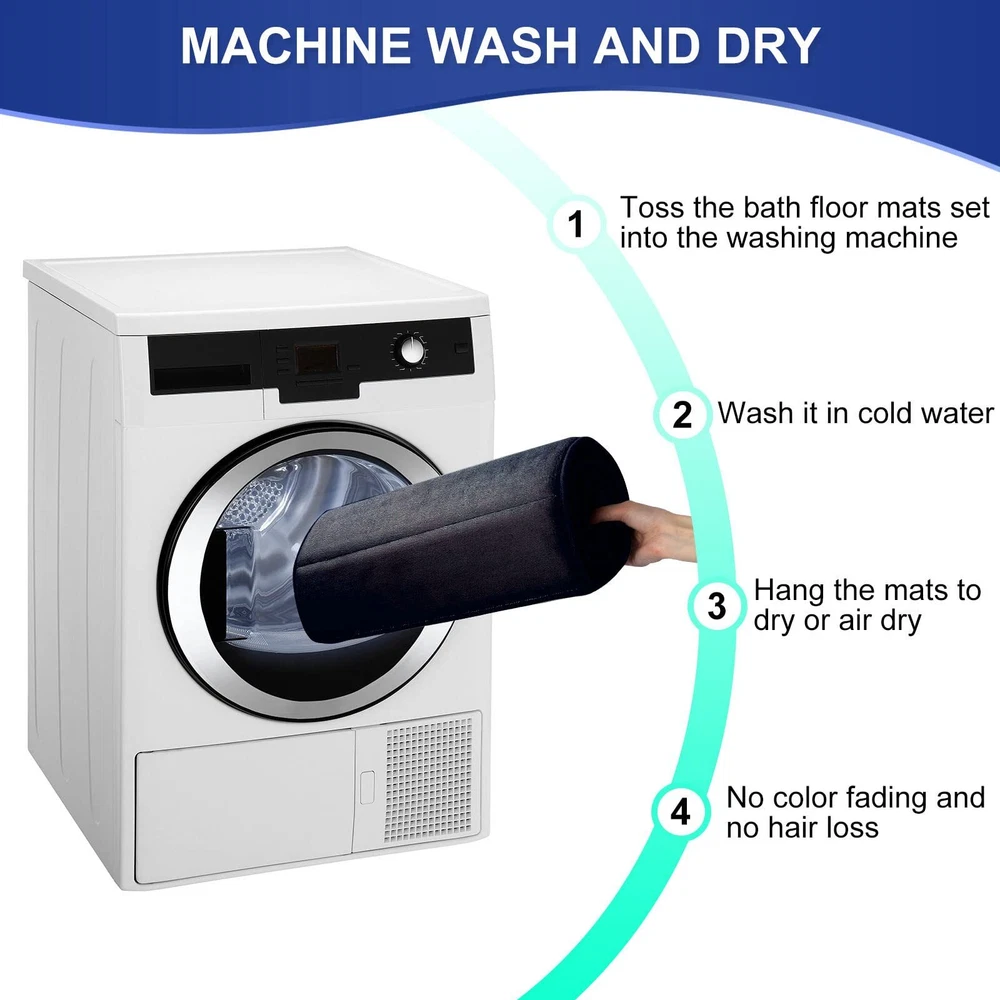 MACHINE WASH AND DRY

1 Toss the bath floor mats set into the washing machine

2 Wash it in cold water

3 Hang the mats to dry or air dry

4 No color fading and no hair loss