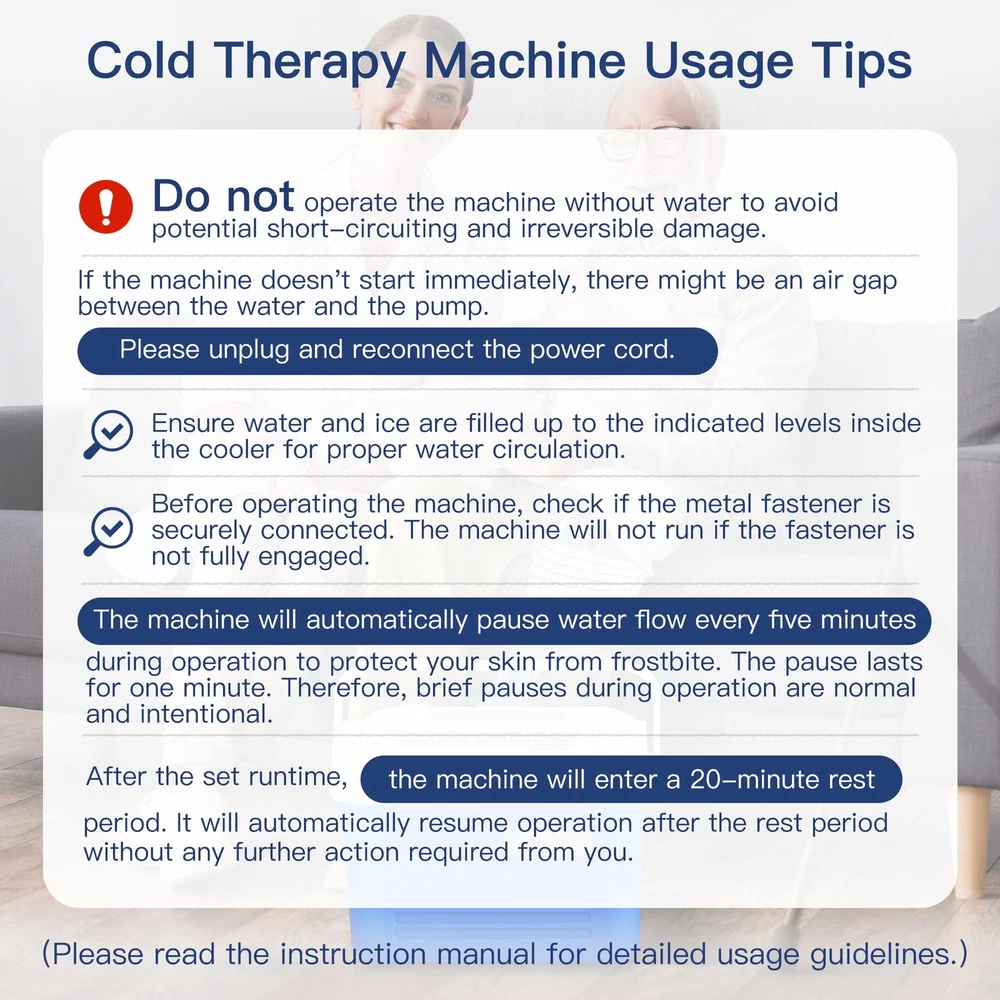 Cold Therapy Machine Usage Tips

Do not operate the machine without water to avoid potential short-circuiting and irreversible damage.

If the machine doesn't start immediately, there might be an air gap between the water and the pump.

Please unplug and reconnect the power cord.

Ensure water and ice are filled up to the indicated levels inside the cooler for proper water circulation.

Before operating the machine, check if the metal fastener is securely connected. The machine will not run if the fastener is not fully engaged.

The machine will automatically pause water flow every five minutes during operation to protect your skin from frostbite. The pause lasts for one minute. Therefore, brief pauses during operation are normal and intentional.

After the set runtime, the machine will enter a 20-minute rest period. It will automatically resume operation after the rest period without any further action required from you.

(Please read the instruction manual for detailed usage guidelines.)