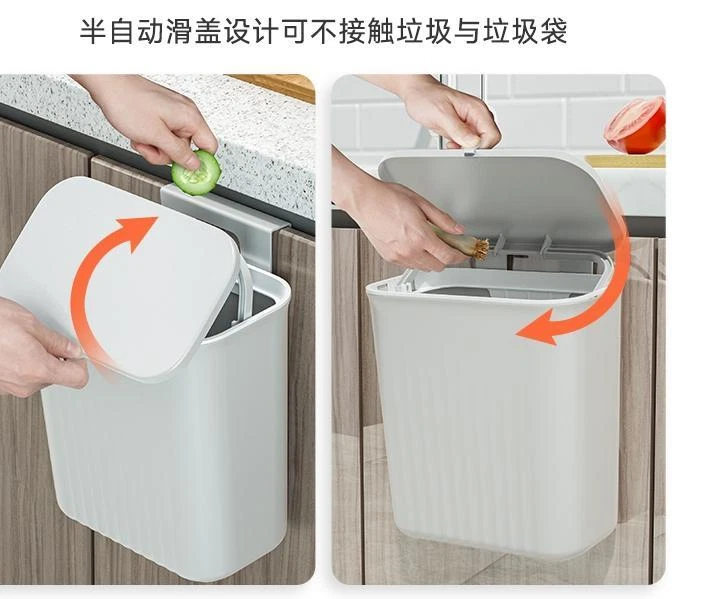 半自动滑盖设计可不接触垃圾与垃圾袋