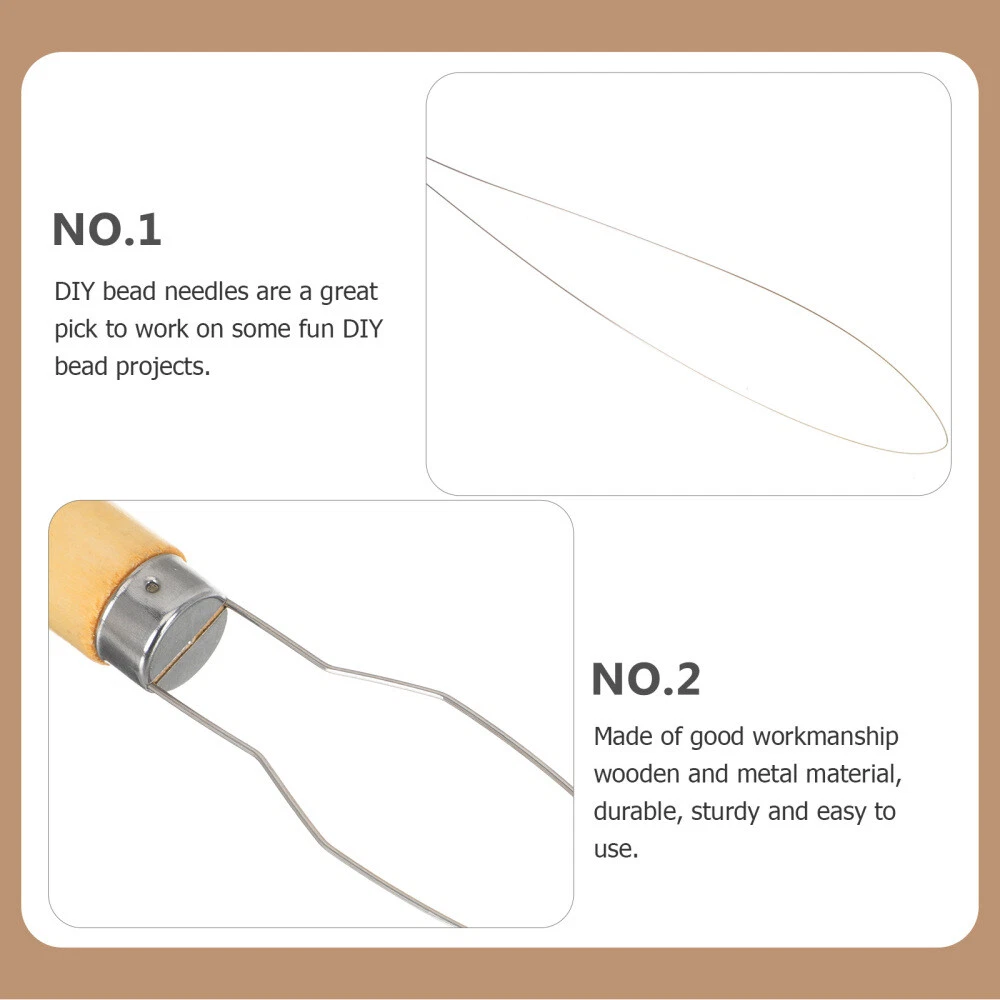 NO.1

DIY bead needles are a great pick to work on some fun DIY bead projects.

NO.2

Made of good workmanship wooden and metal material, durable, sturdy and easy to use.