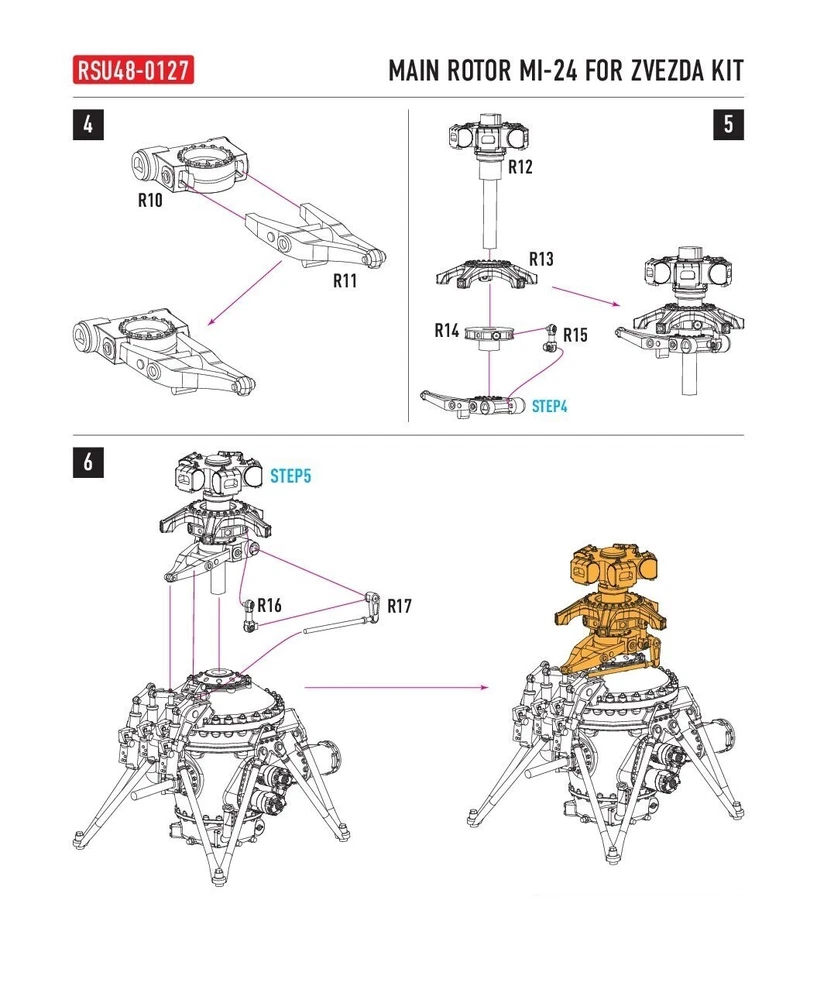 RSU48-0127

MAIN ROTOR MI-24 FOR ZVEZDA KIT

4

R10

R11

5

R12

R13

R14

R15

STEP4

6

STEP5

R16

R17