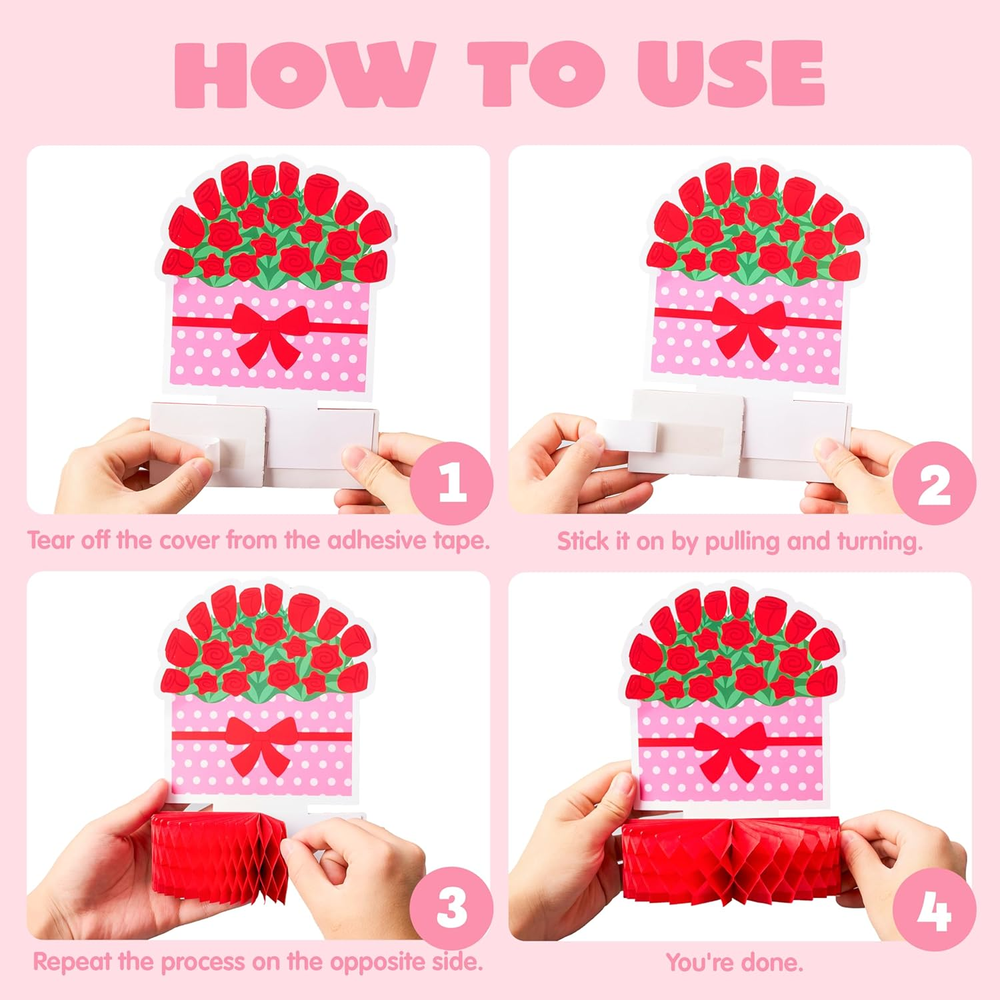 HOW TO USE

1

Tear off the cover from the adhesive tape.

2

Stick it on by pulling and turning.

3

Repeat the process on the opposite side.

4

You're done.