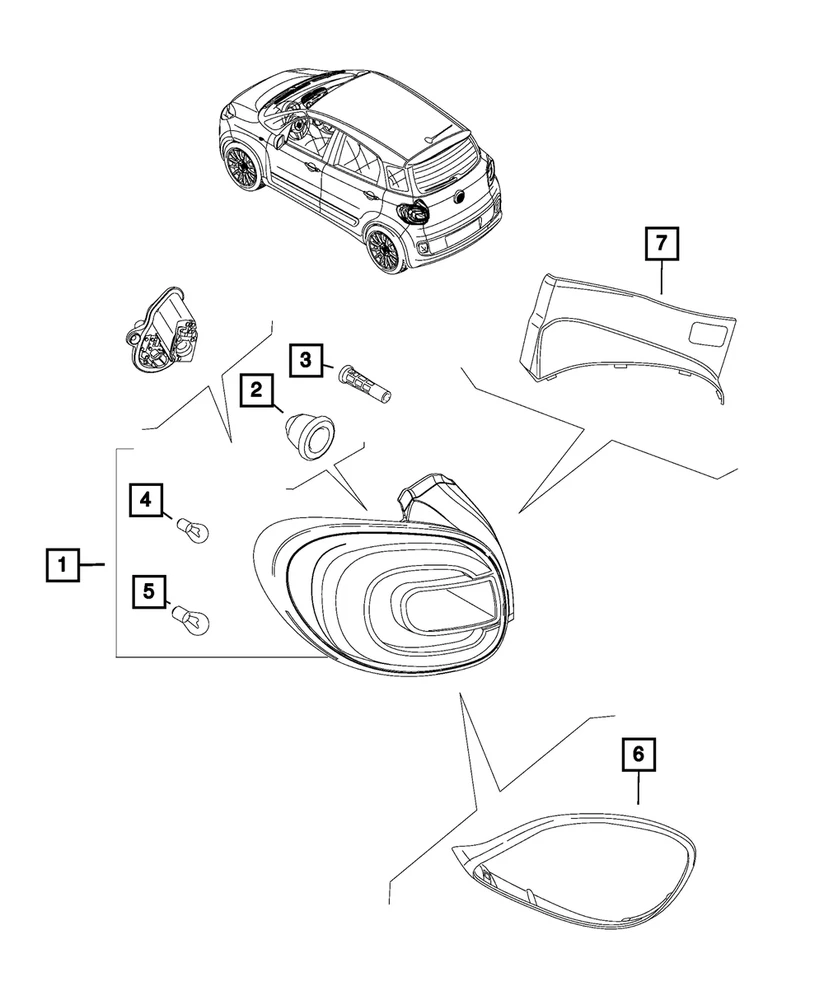 7
3
2
4
1
5
6