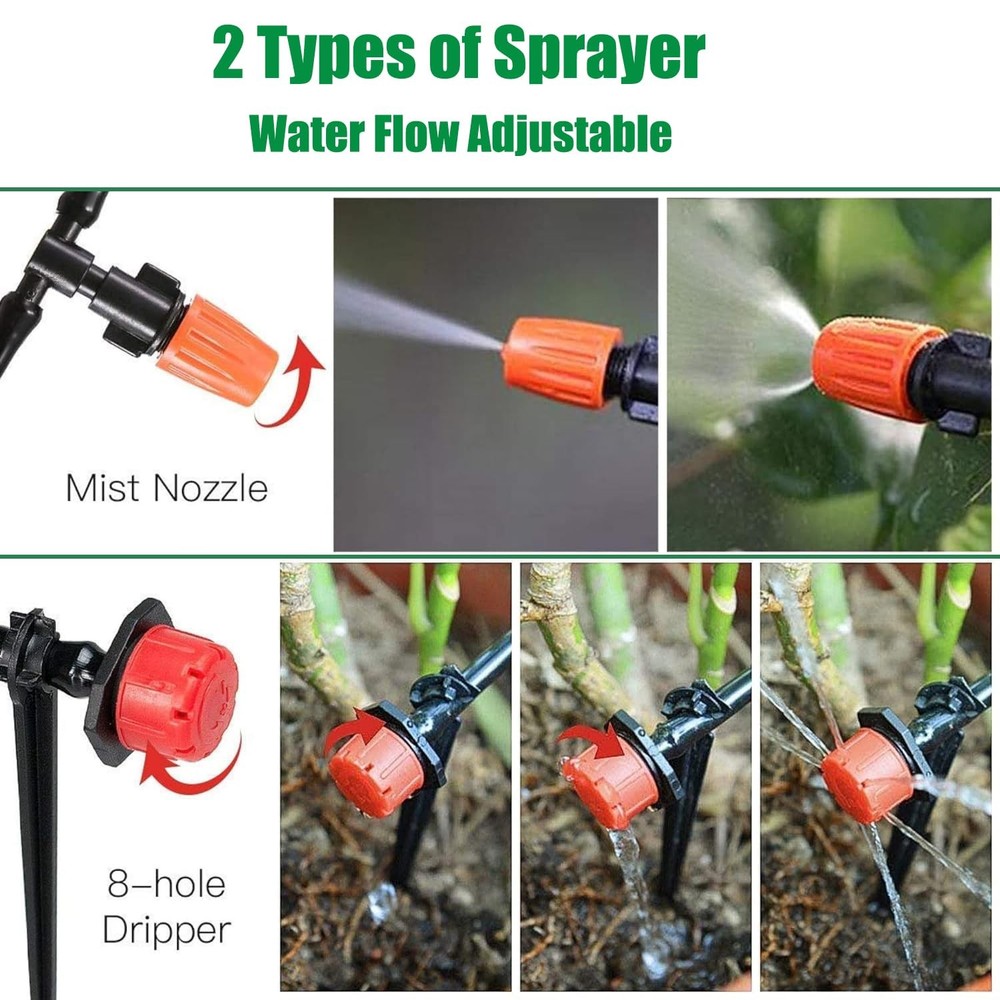 2 Types of Sprayer
Water Flow Adjustable

Mist Nozzle

8-hole Dripper